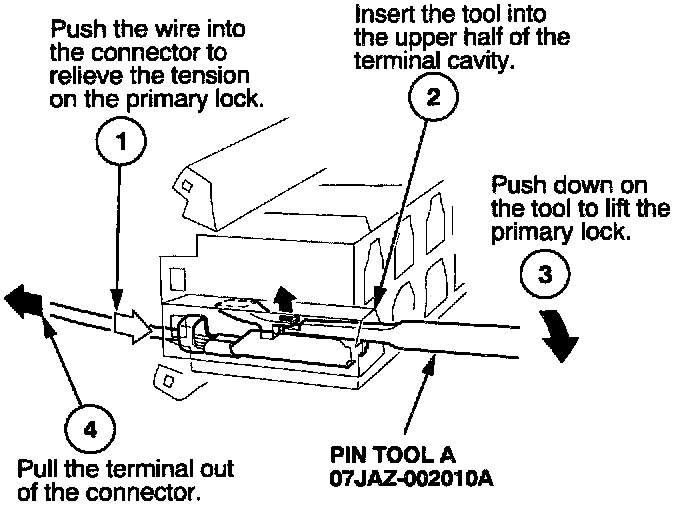 Push the wire into the connector to relieve the tension on the primary lock.

1

Insert the tool into the upper half of the terminal cavity.

2

Push down on the tool to lift the primary lock.

3

4

Pull the terminal out of the connector.

PIN TOOL A
07JAZ-002010A