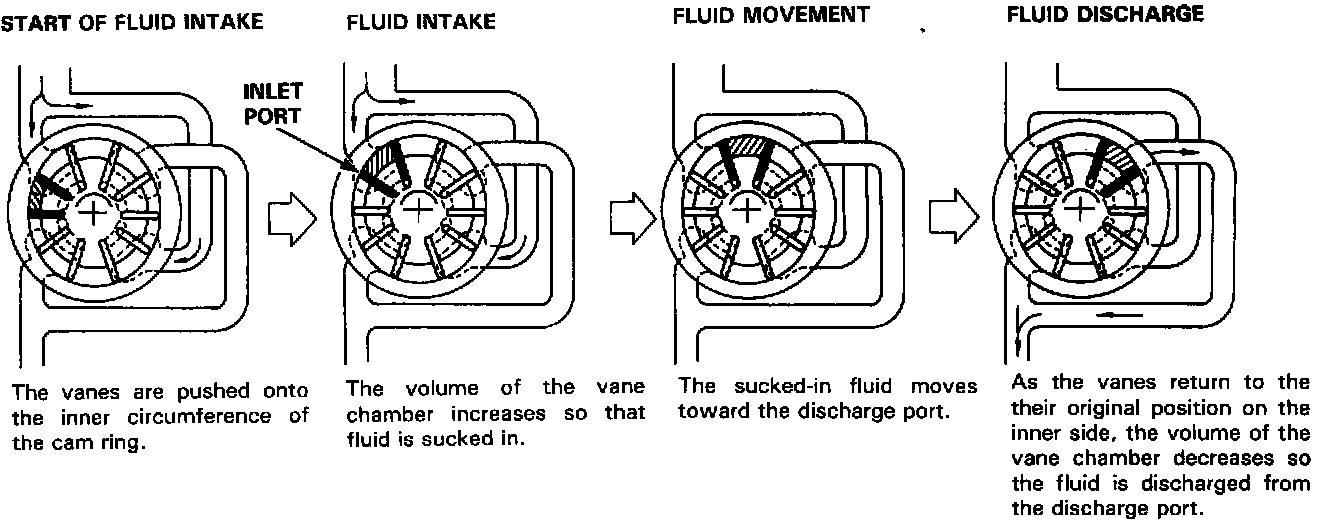 START OF FLUID INTAKE

The vanes are pushed onto the inner circumference of the cam ring.

FLUID INTAKE

INLET PORT

The volume of the vane chamber increases so that fluid is sucked in.

FLUID MOVEMENT

The sucked-in fluid moves toward the discharge port.

FLUID DISCHARGE

As the vanes return to the their original position on the inner side, the volume of the vane chamber decreases so the fluid is discharged from the discharge port.