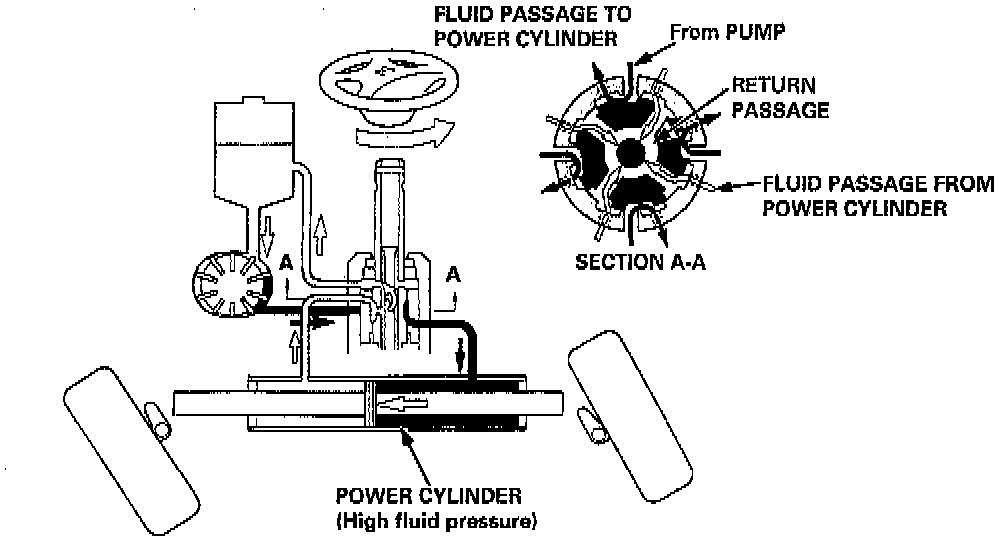 FLUID PASSAGE TO POWER CYLINDER

From PUMP

RETURN PASSAGE

FLUID PASSAGE FROM POWER CYLINDER

SECTION A-A

A

A

POWER CYLINDER
(High fluid pressure)