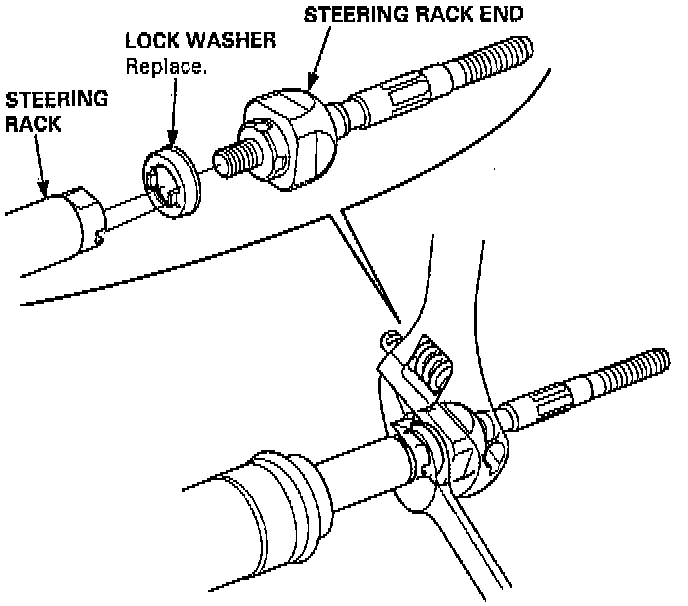 STEERING RACK END

LOCK WASHER
Replace.

STEERING
RACK