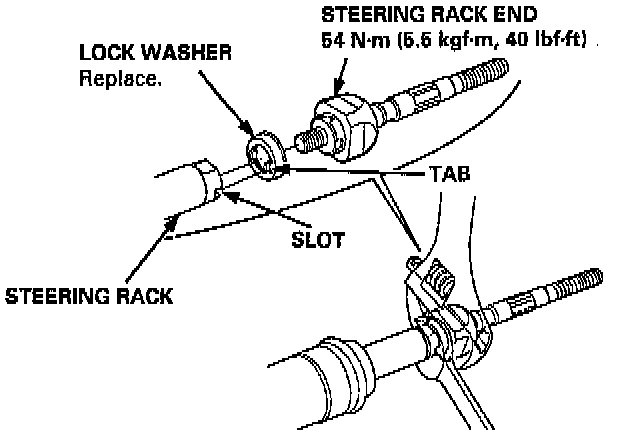 STEERING RACK END
54 N·m (5.5 kgf·m, 40 lbf·ft)

LOCK WASHER
Replace.

TAB

SLOT

STEERING RACK