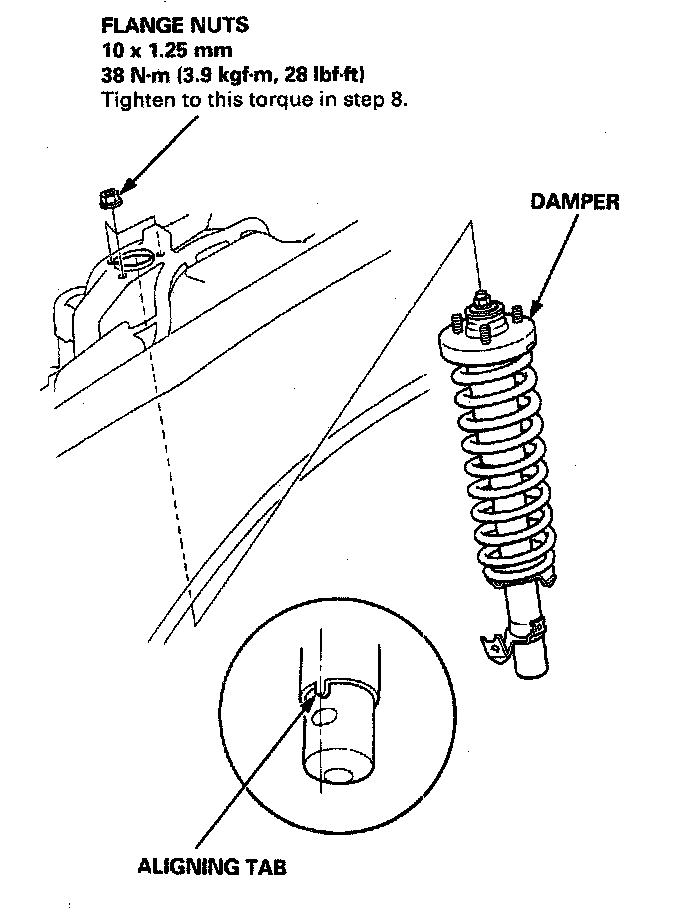 FLANGE NUTS
10 x 1.25 mm
38 N·m (3.9 kgf·m, 28 lbf·ft)
Tighten to this torque in step 8.

DAMPER

ALIGNING TAB