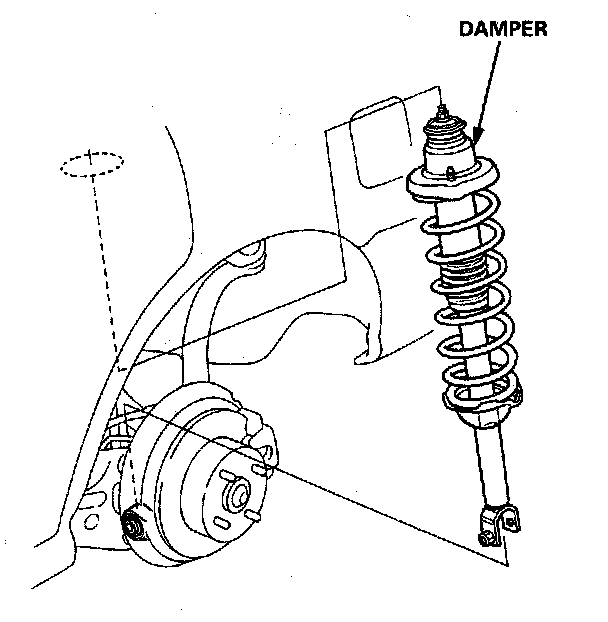 DAMPER