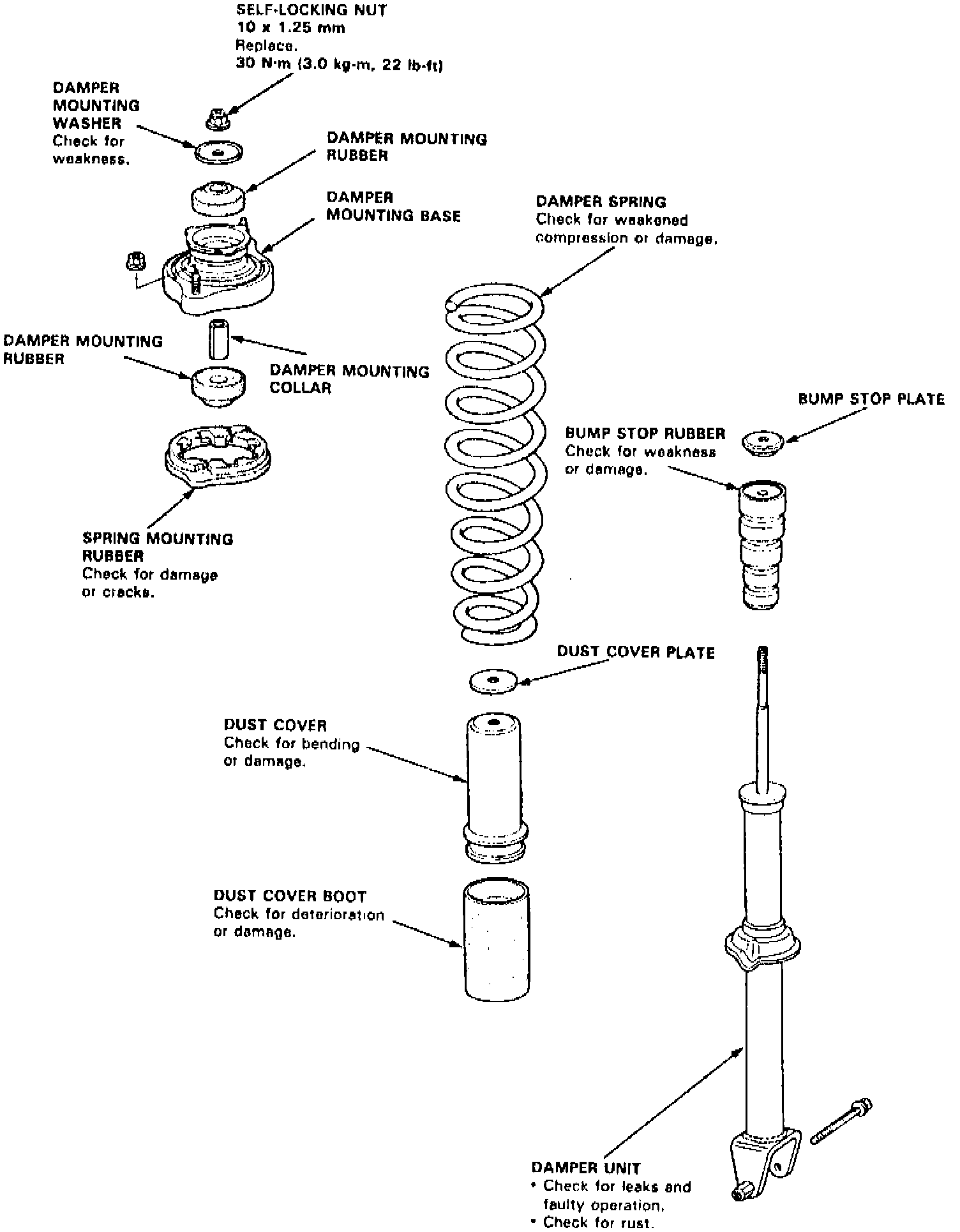 SELF-LOCKING NUT
10 x 1.25 mm
Replace.
30 N·m (3.0 kg-m, 22 lb-ft)

DAMPER MOUNTING WASHER
Check for weakness.

DAMPER MOUNTING RUBBER

DAMPER MOUNTING BASE

DAMPER SPRING
Check for weakened compression or damage.

DAMPER MOUNTING RUBBER

DAMPER MOUNTING COLLAR

BUMP STOP PLATE

BUMP STOP RUBBER
Check for weakness or damage.

SPRING MOUNTING RUBBER
Check for damage or cracks.

DUST COVER PLATE

DUST COVER
Check for bending or damage.

DUST COVER BOOT
Check for deterioration or damage.

DAMPER UNIT
• Check for leaks and faulty operation.
• Check for rust.