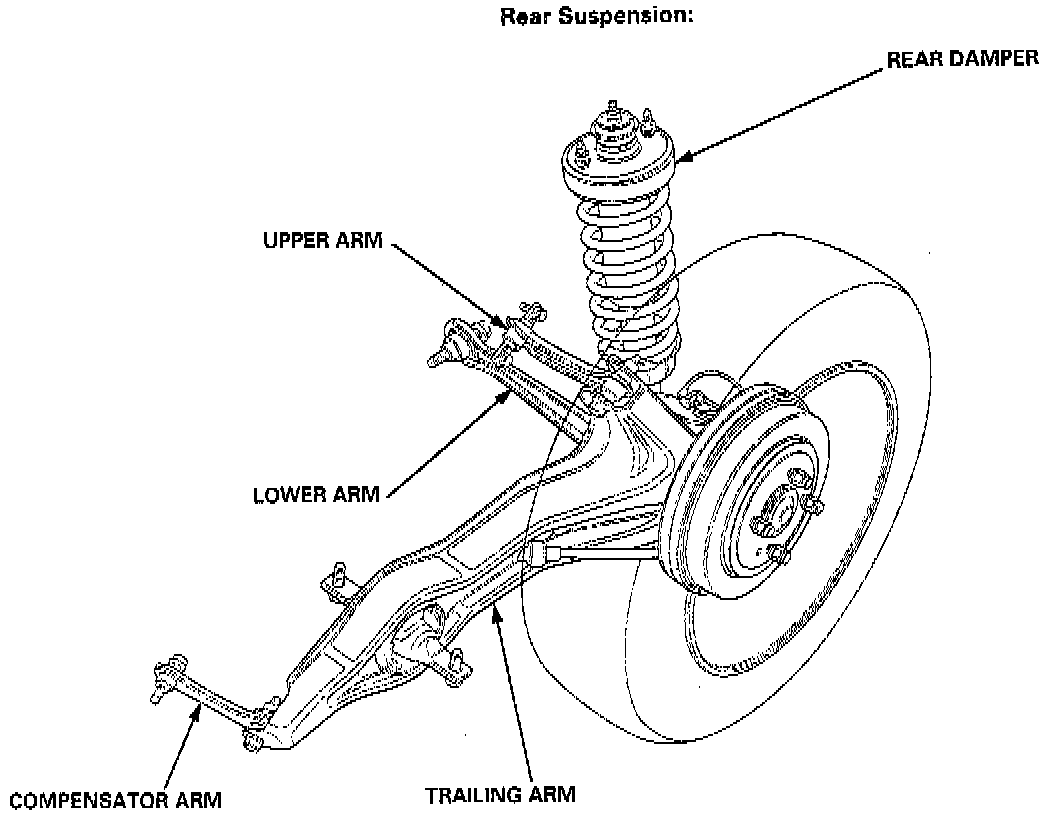 Rear Suspension:

REAR DAMPER

UPPER ARM

LOWER ARM

COMPENSATOR ARM

TRAILING ARM