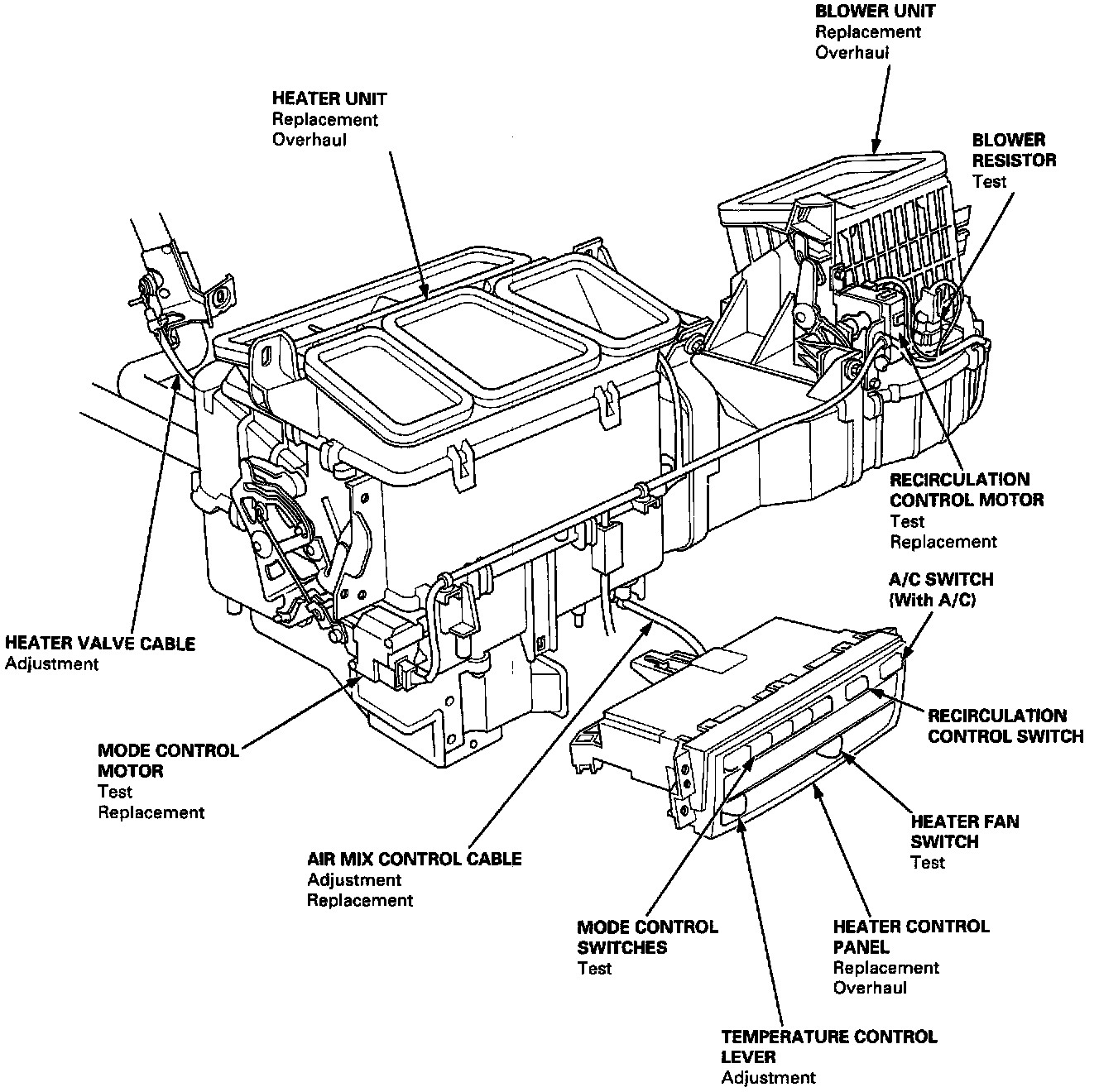 BLOWER UNIT
Replacement
Overhaul

HEATER UNIT
Replacement
Overhaul

BLOWER RESISTOR
Test

RECIRCULATION CONTROL MOTOR
Test
Replacement

A/C SWITCH
(With A/C)

HEATER VALVE CABLE
Adjustment

RECIRCULATION CONTROL SWITCH

MODE CONTROL MOTOR
Test
Replacement

HEATER FAN SWITCH
Test

AIR MIX CONTROL CABLE
Adjustment
Replacement

MODE CONTROL SWITCHES
Test

HEATER CONTROL PANEL
Replacement
Overhaul

TEMPERATURE CONTROL LEVER
Adjustment