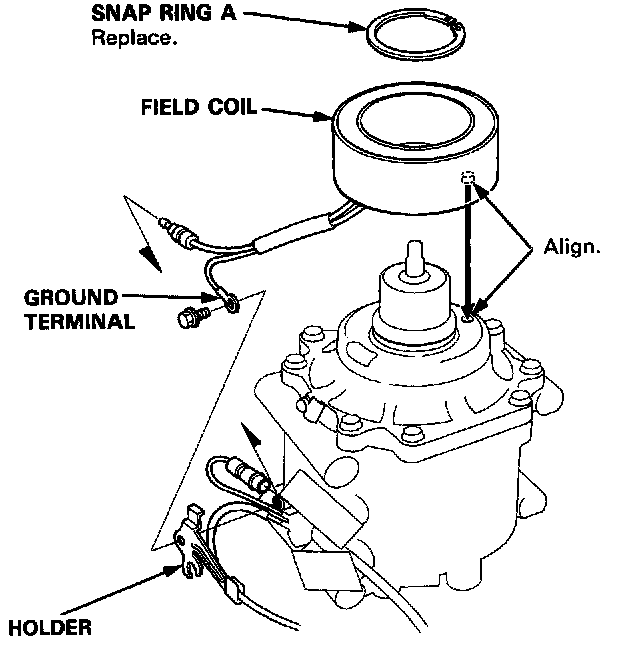 SNAP RING A
Replace.

FIELD COIL

Align.

GROUND TERMINAL

HOLDER