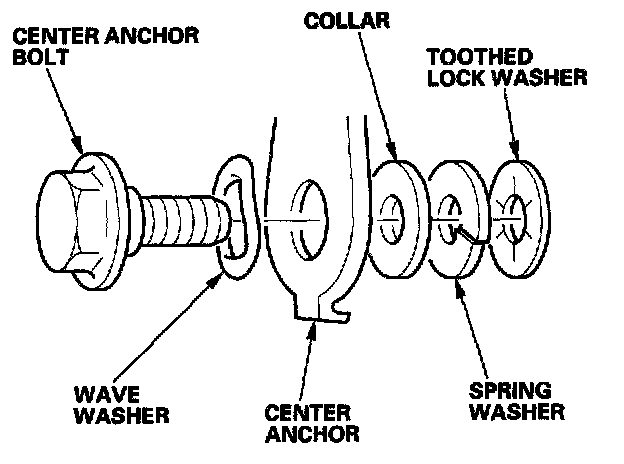 CENTER ANCHOR BOLT

COLLAR

TOOTHED LOCK WASHER

WAVE WASHER

CENTER ANCHOR

SPRING WASHER