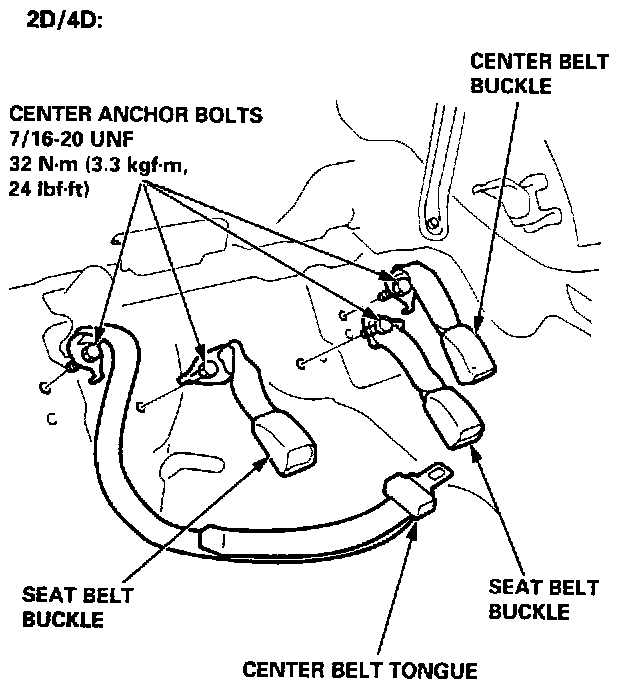 2D/4D:

CENTER BELT BUCKLE

CENTER ANCHOR BOLTS 7/16-20 UNF 32 N·m (3.3 kgf·m, 24 lbf·ft)

SEAT BELT BUCKLE

SEAT BELT BUCKLE

CENTER BELT TONGUE