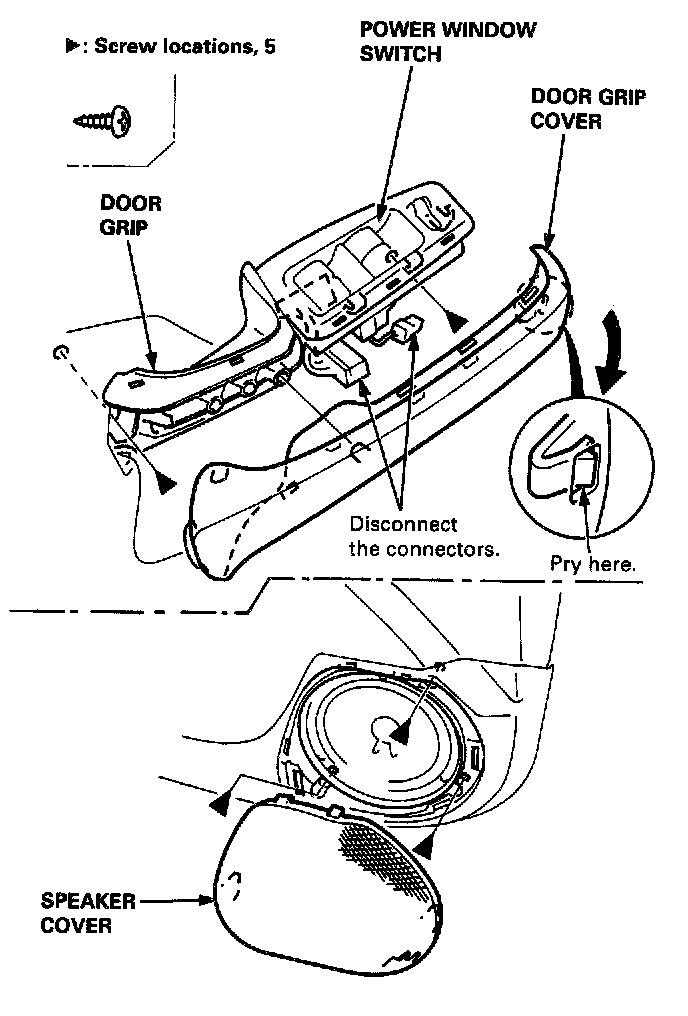 ▶: Screw locations, 5

POWER WINDOW SWITCH

DOOR GRIP COVER

DOOR GRIP

Disconnect the connectors.

Pry here.

SPEAKER COVER