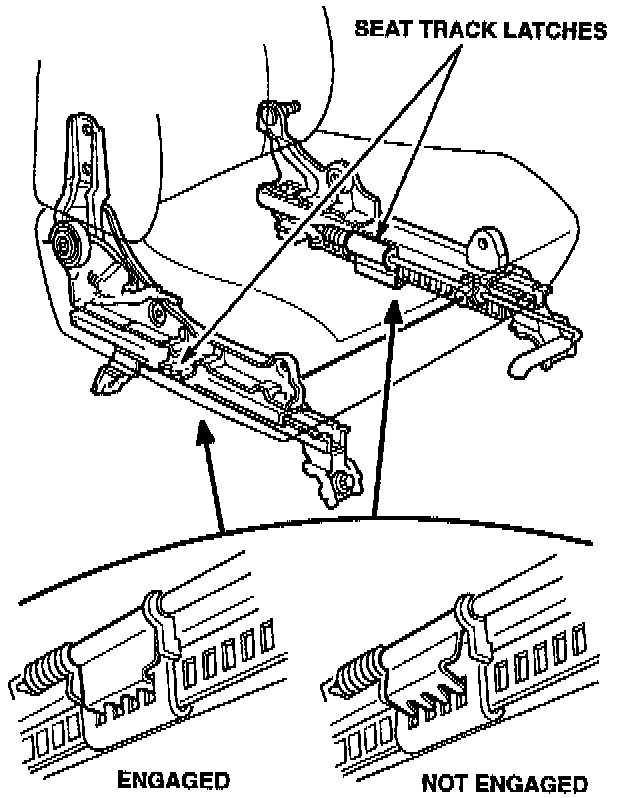 SEAT TRACK LATCHES

ENGAGED

NOT ENGAGED