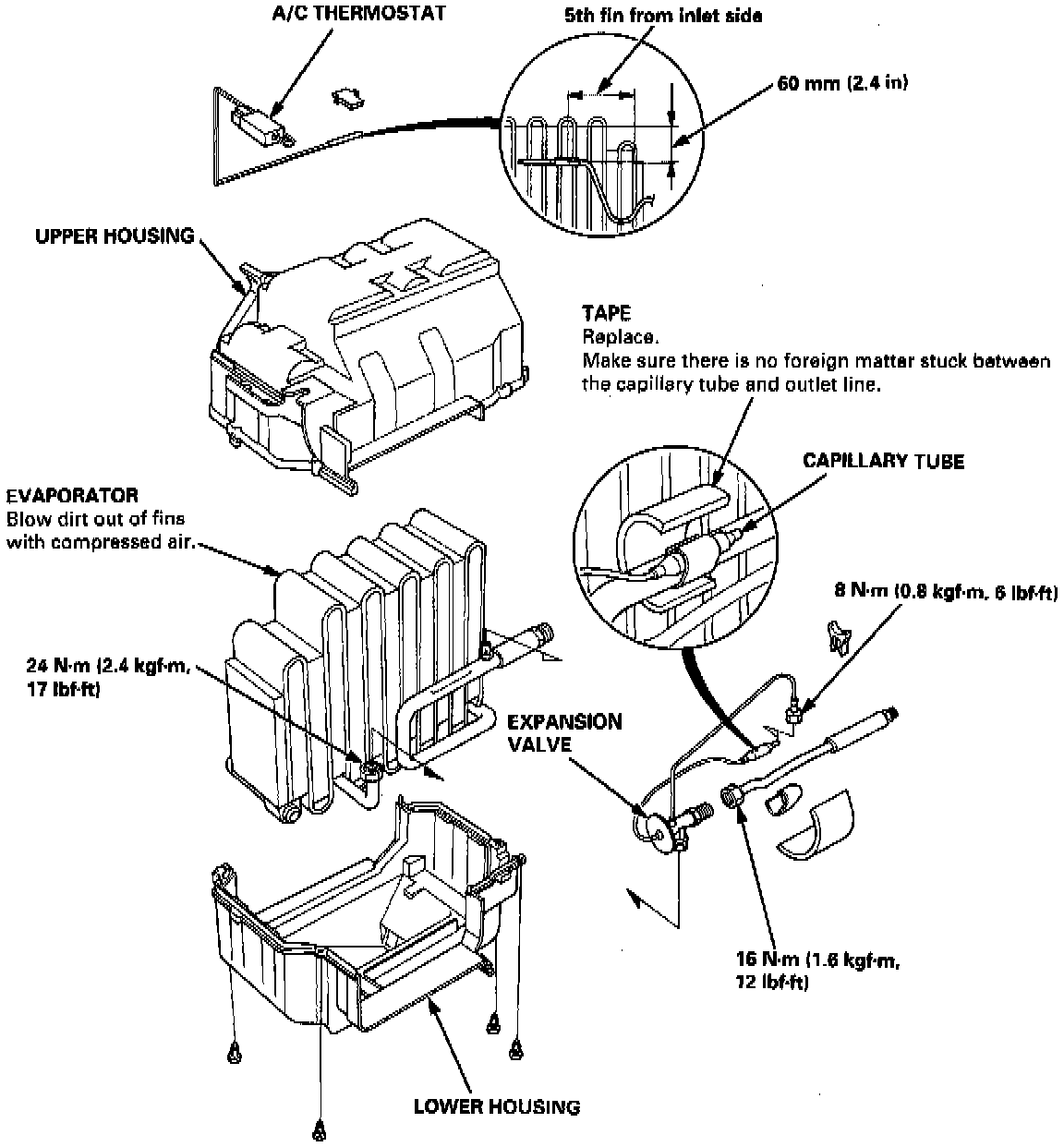 A/C THERMOSTAT

5th fin from inlet side

60 mm (2.4 in)

UPPER HOUSING

TAPE
Replace.
Make sure there is no foreign matter stuck between the capillary tube and outlet line.

CAPILLARY TUBE

EVAPORATOR
Blow dirt out of fins with compressed air.

8 N·m (0.8 kgf·m, 6 lbf·ft)

24 N·m (2.4 kgf·m, 17 lbf·ft)

EXPANSION VALVE

16 N·m (1.6 kgf·m, 12 lbf·ft)

LOWER HOUSING