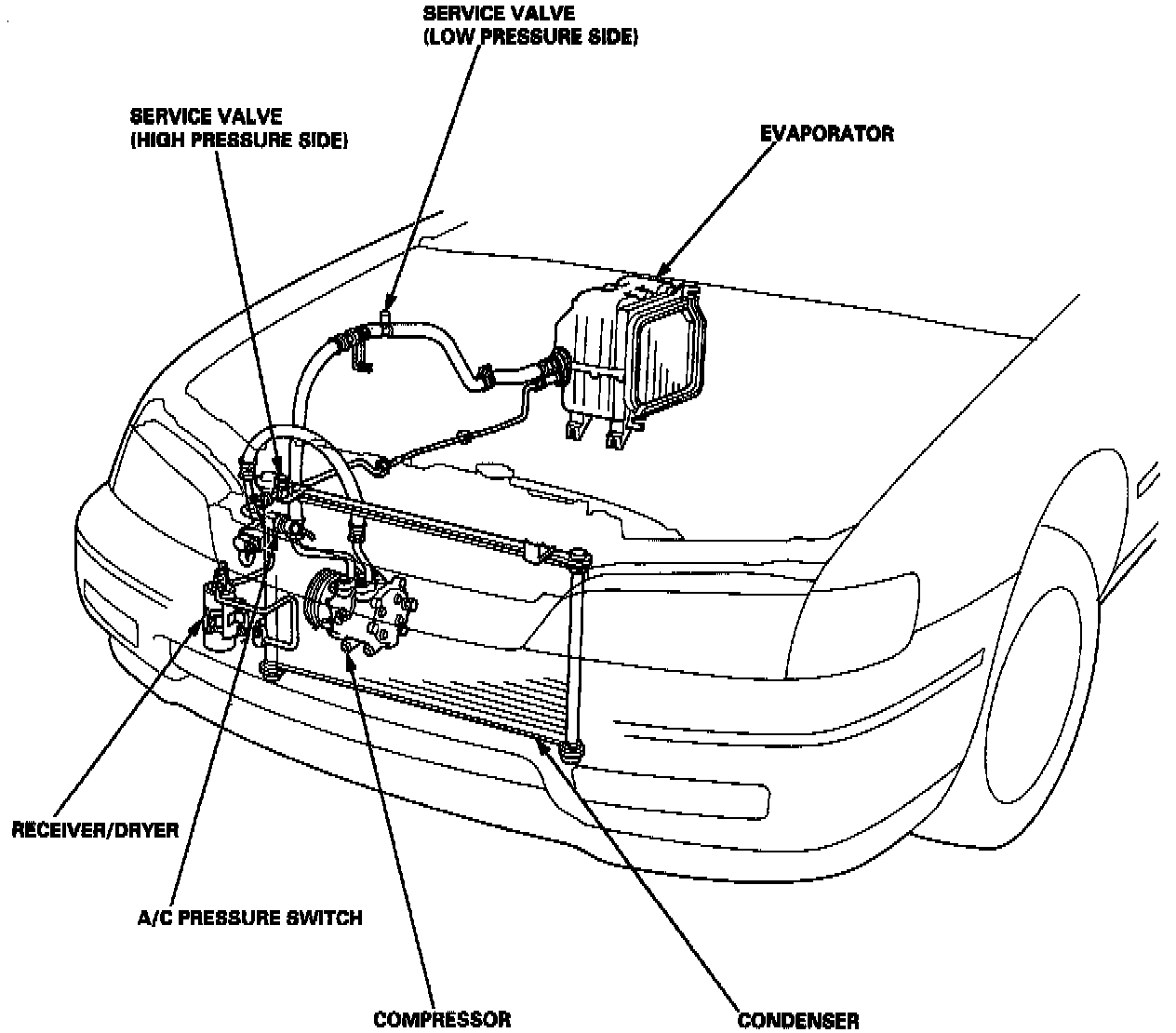 SERVICE VALVE
(LOW PRESSURE SIDE)

SERVICE VALVE
(HIGH PRESSURE SIDE)

EVAPORATOR

RECEIVER/DRYER

A/C PRESSURE SWITCH

COMPRESSOR

CONDENSER