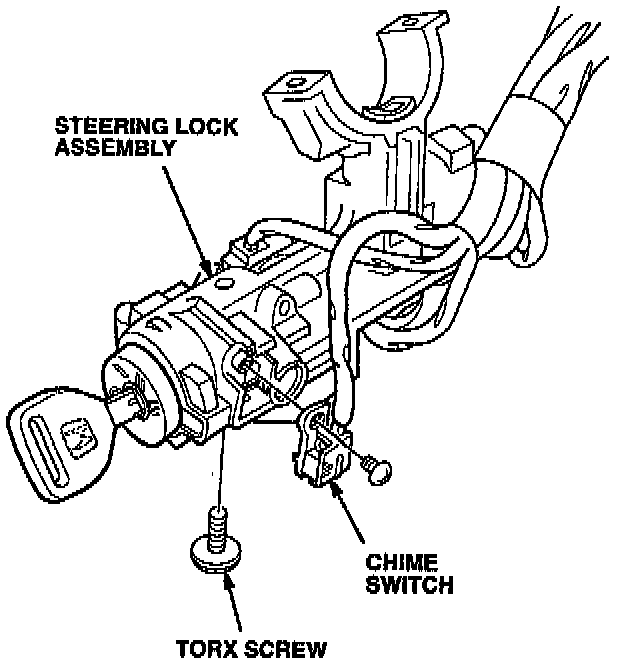 STEERING LOCK ASSEMBLY

CHIME SWITCH

TORX SCREW