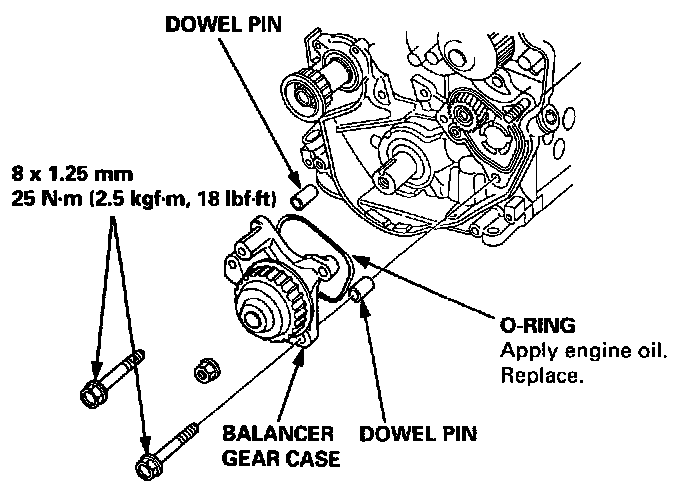 DOWEL PIN

8 x 1.25 mm
25 N·m (2.5 kgf·m, 18 lbf·ft)

O-RING
Apply engine oil.
Replace.

BALANCER
GEAR CASE

DOWEL PIN