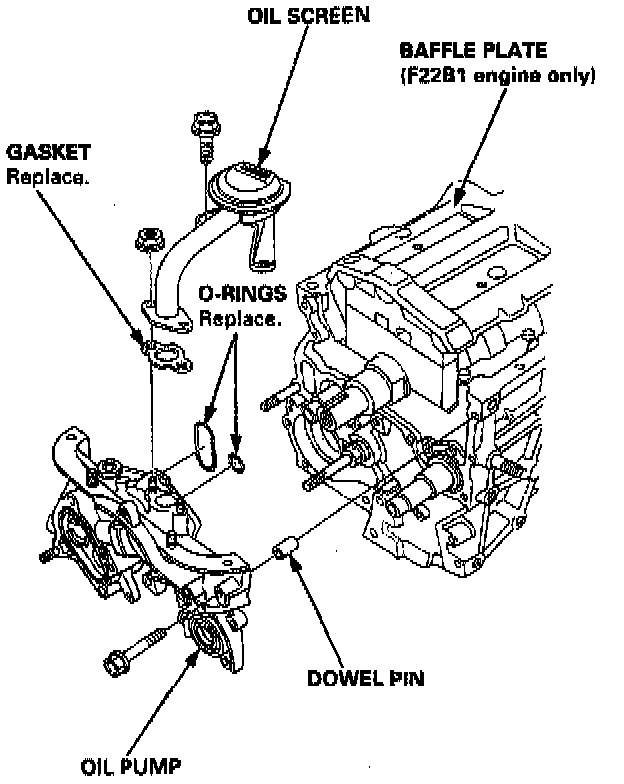 OIL SCREEN

BAFFLE PLATE
(F22B1 engine only)

GASKET
Replace.

O-RINGS
Replace.

DOWEL PIN

OIL PUMP