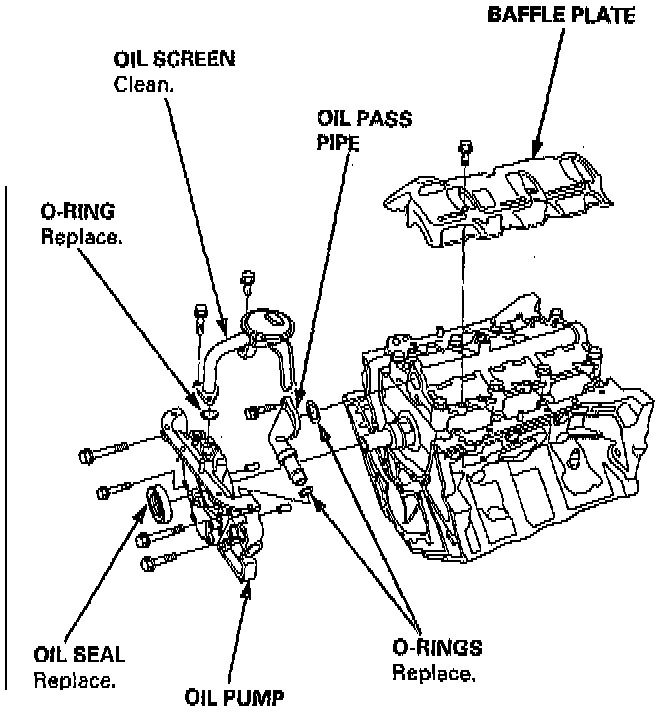 BAFFLE PLATE

OIL SCREEN
Clean.

OIL PASS PIPE

O-RING
Replace.

OIL SEAL
Replace.

OIL PUMP

O-RINGS
Replace.