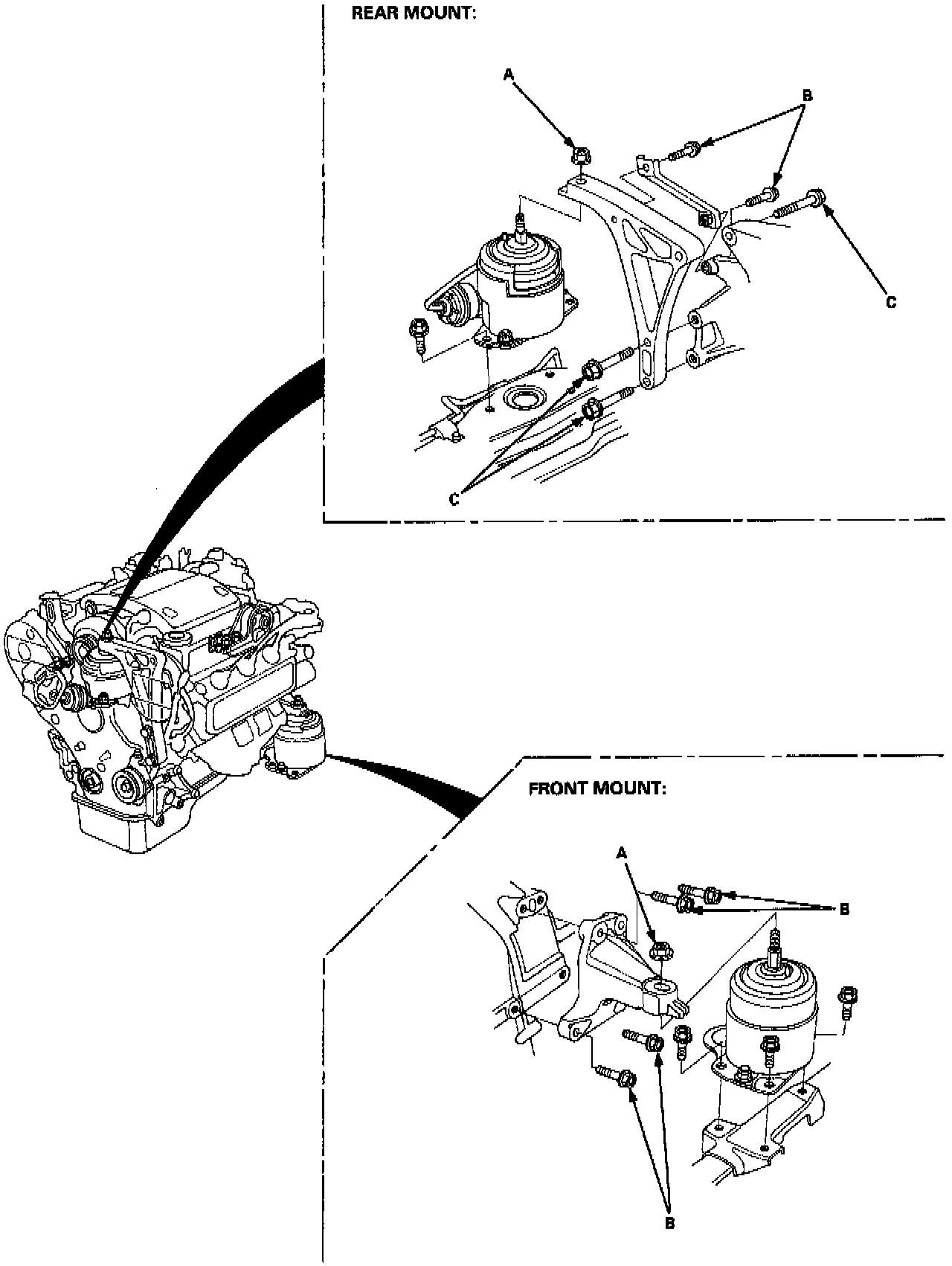 REAR MOUNT:

A

B

C

C

FRONT MOUNT:

A

B

B