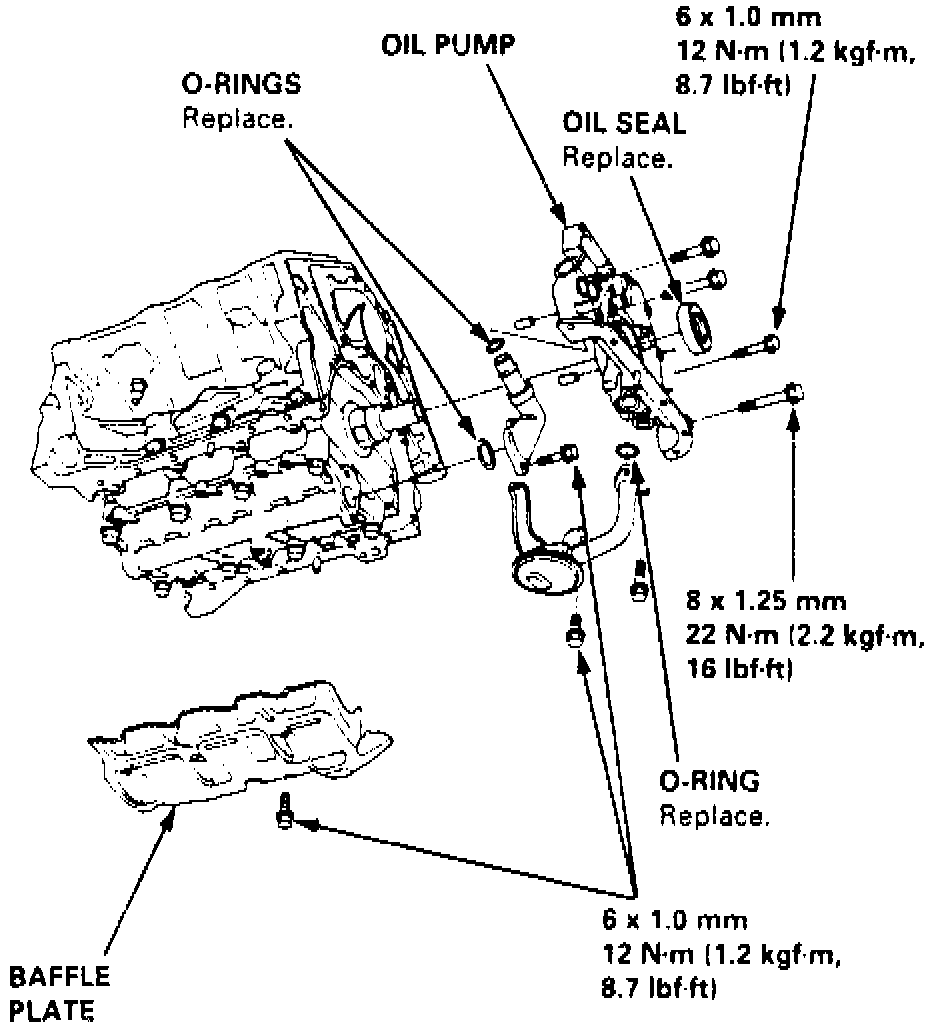 6 x 1.0 mm
12 N·m (1.2 kgf·m, 8.7 lbf·ft)

OIL PUMP

O-RINGS
Replace.

OIL SEAL
Replace.

8 x 1.25 mm
22 N·m (2.2 kgf·m, 16 lbf·ft)

O-RING
Replace.

6 x 1.0 mm
12 N·m (1.2 kgf·m, 8.7 lbf·ft)

BAFFLE PLATE