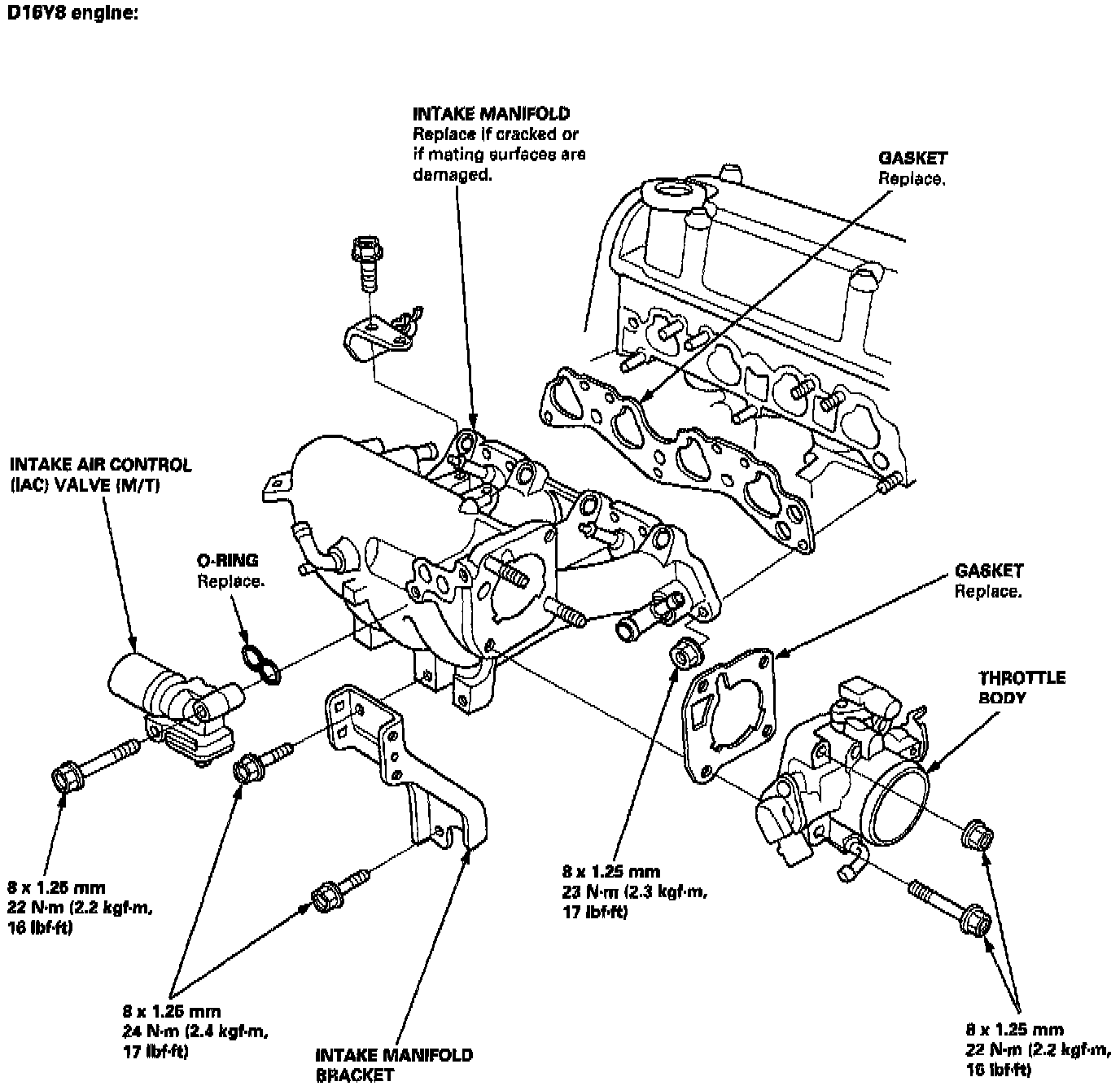 D16Y8 engine:

INTAKE MANIFOLD
Replace if cracked or if mating surfaces are damaged.

GASKET
Replace.

INTAKE AIR CONTROL (IAC) VALVE (M/T)

O-RING
Replace.

GASKET
Replace.

THROTTLE BODY

8 x 1.25 mm
22 N·m (2.2 kgf·m, 16 lbf·ft)

8 x 1.25 mm
23 N·m (2.3 kgf·m, 17 lbf·ft)

8 x 1.25 mm
24 N·m (2.4 kgf·m, 17 lbf·ft)

INTAKE MANIFOLD BRACKET

8 x 1.25 mm
22 N·m (2.2 kgf·m, 16 lbf·ft)