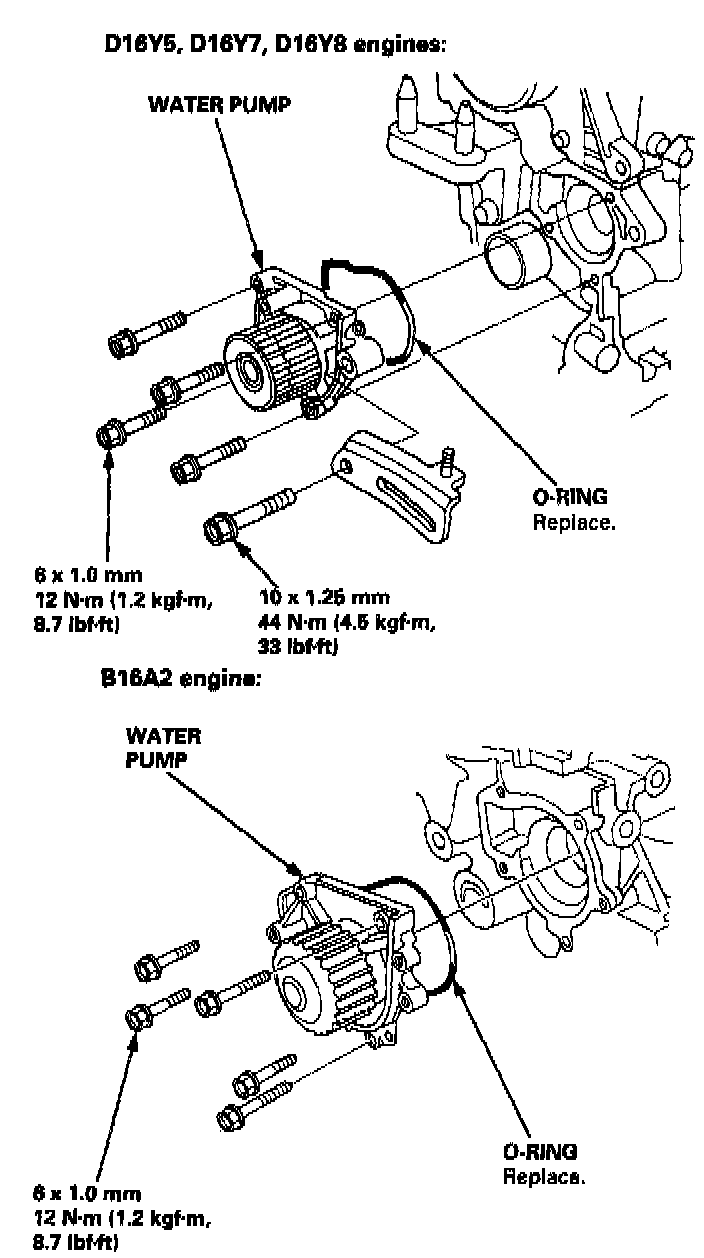 D16Y5, D16Y7, D16Y8 engines:

WATER PUMP

O-RING
Replace.

6 x 1.0 mm
12 N·m (1.2 kgf·m, 8.7 lbf·ft)

10 x 1.25 mm
44 N·m (4.5 kgf·m, 33 lbf·ft)

B16A2 engine:

WATER PUMP

O-RING
Replace.

6 x 1.0 mm
12 N·m (1.2 kgf·m, 8.7 lbf·ft)