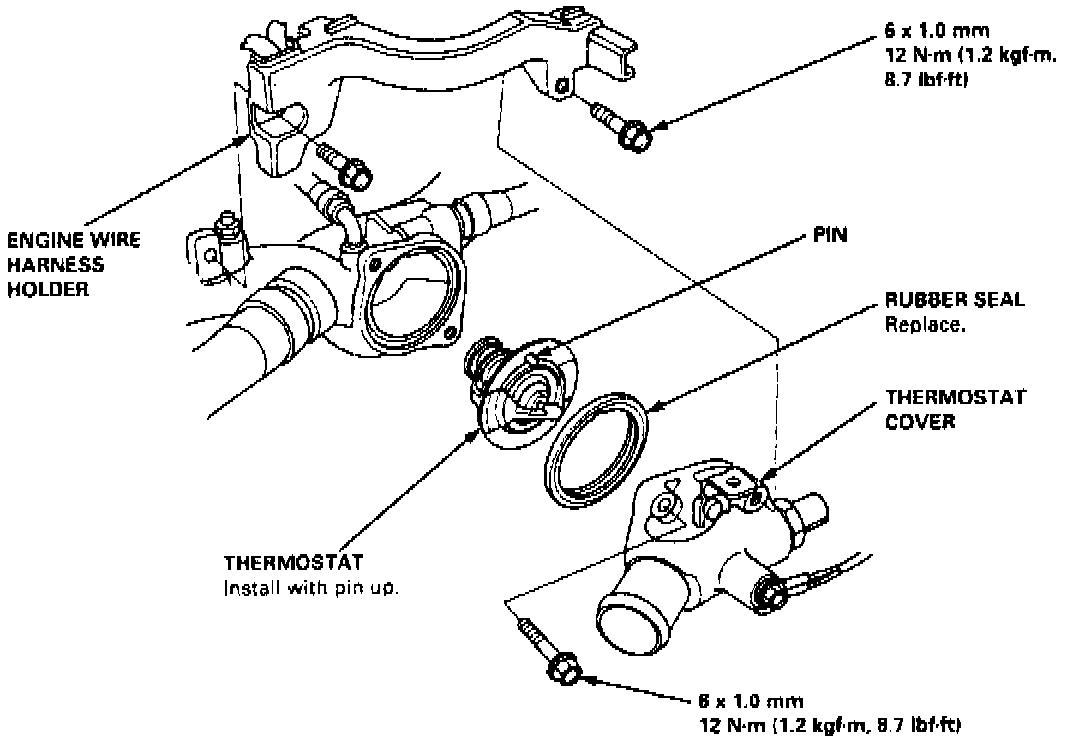 6 x 1.0 mm
12 N·m (1.2 kgf·m, 8.7 lbf·ft)

ENGINE WIRE HARNESS HOLDER

PIN

RUBBER SEAL
Replace.

THERMOSTAT COVER

THERMOSTAT
Install with pin up.

6 x 1.0 mm
12 N·m (1.2 kgf·m, 8.7 lbf·ft)