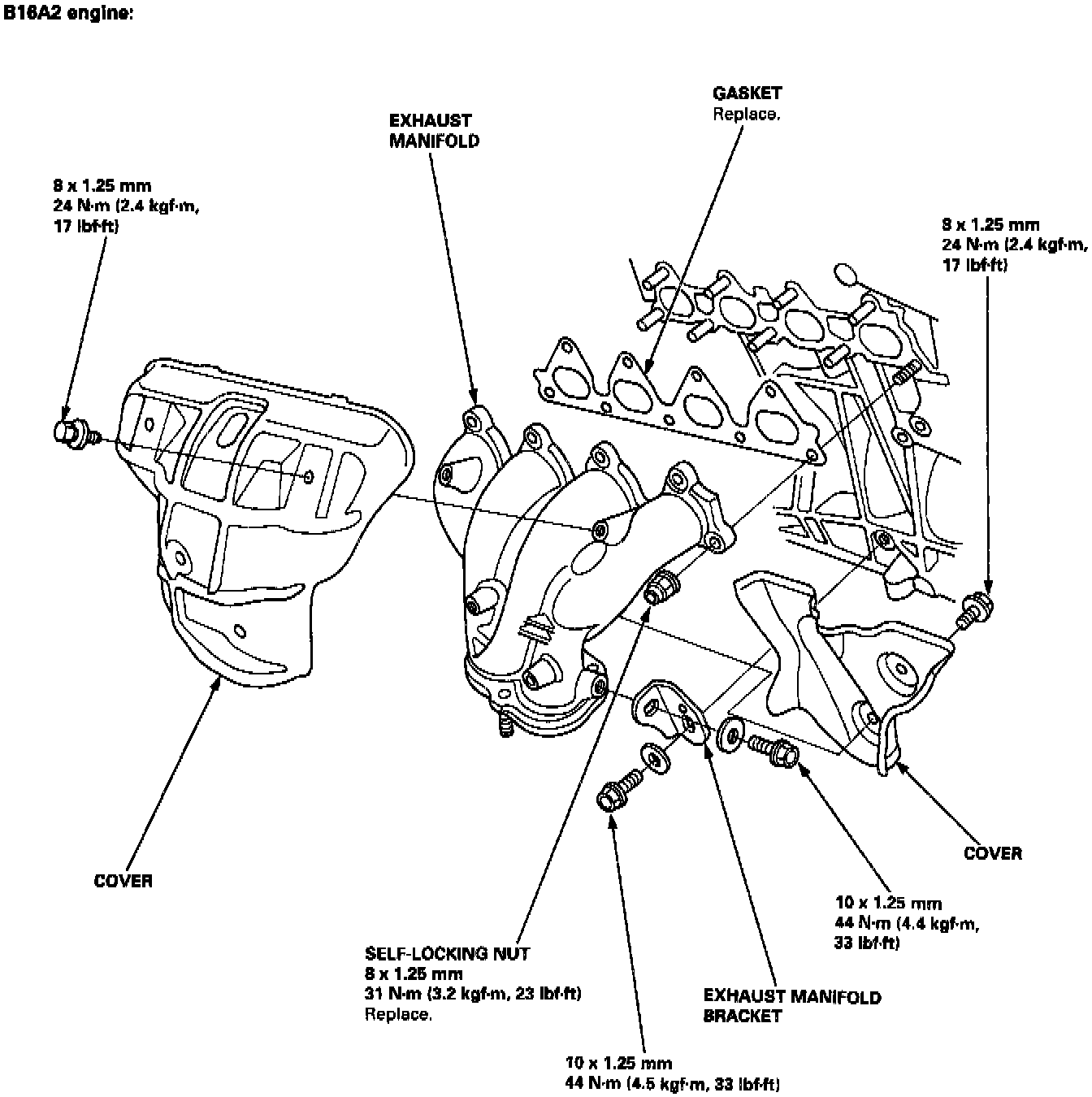 B16A2 engine:

GASKET
Replace.

EXHAUST
MANIFOLD

8 x 1.25 mm
24 N·m (2.4 kgf·m,
17 lbf·ft)

8 x 1.25 mm
24 N·m (2.4 kgf·m,
17 lbf·ft)

COVER

COVER

10 x 1.25 mm
44 N·m (4.4 kgf·m,
33 lbf·ft)

SELF-LOCKING NUT
8 x 1.25 mm
31 N·m (3.2 kgf·m, 23 lbf·ft)
Replace.

EXHAUST MANIFOLD
BRACKET

10 x 1.25 mm
44 N·m (4.5 kgf·m, 33 lbf·ft)