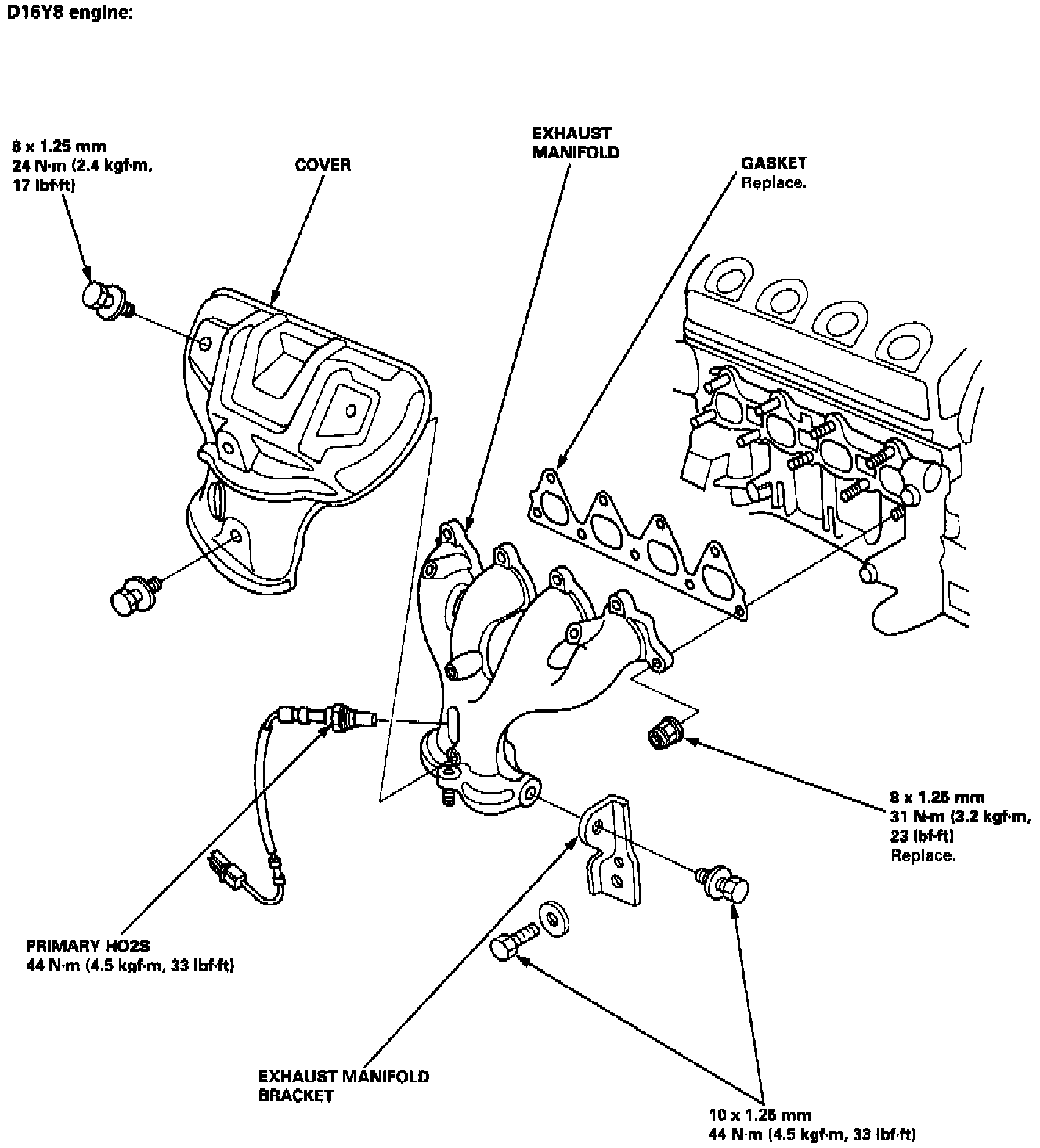 D16Y8 engine:

8 x 1.25 mm
24 N·m (2.4 kgf·m,
17 lbf·ft)

COVER

EXHAUST
MANIFOLD

GASKET
Replace.

8 x 1.25 mm
31 N·m (3.2 kgf·m,
23 lbf·ft)
Replace.

PRIMARY HO2S
44 N·m (4.5 kgf·m, 33 lbf·ft)

EXHAUST MANIFOLD
BRACKET

10 x 1.25 mm
44 N·m (4.5 kgf·m, 33 lbf·ft)