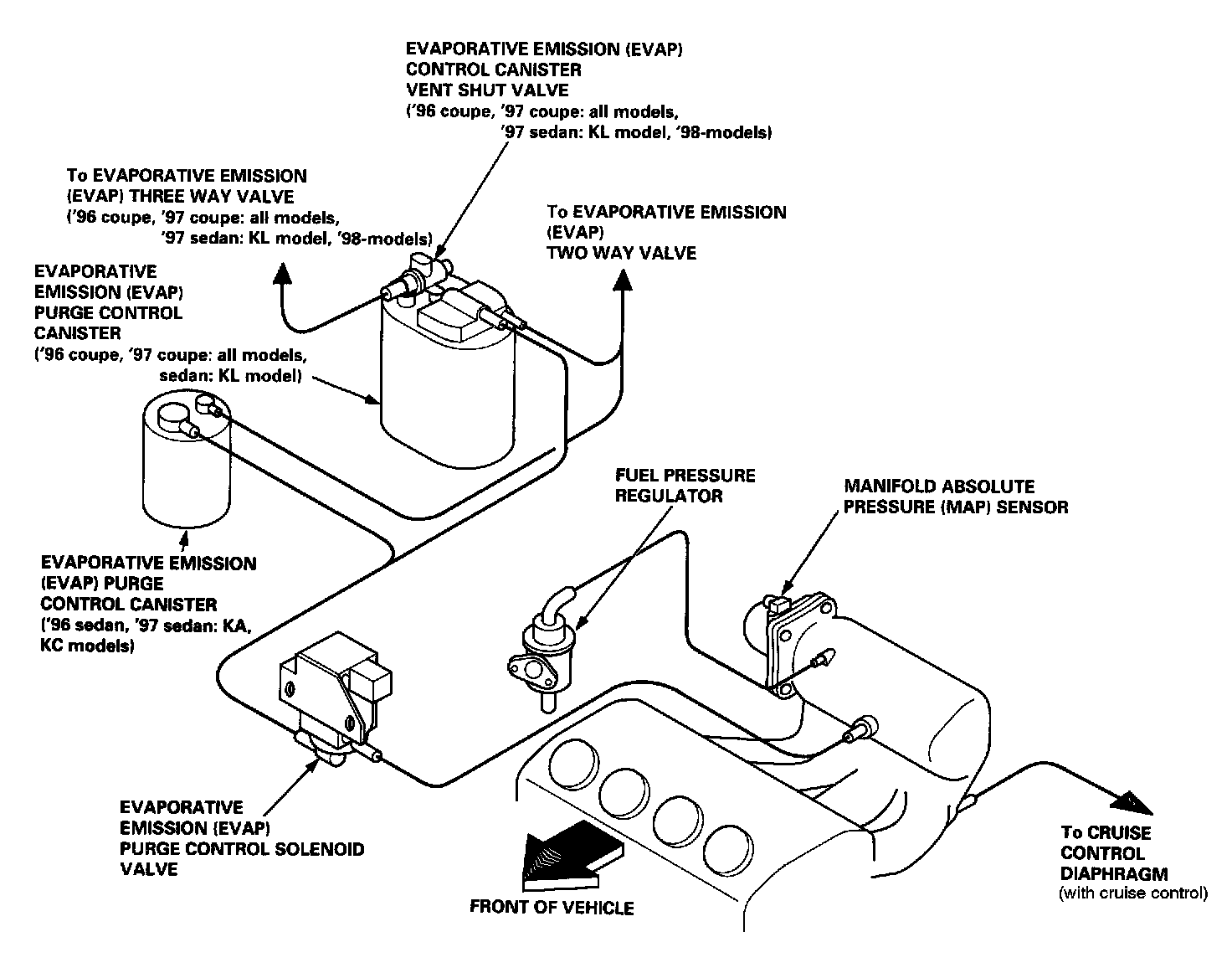 EVAPORATIVE EMISSION (EVAP) CONTROL CANISTER VENT SHUT VALVE ('96 coupe, '97 coupe: all models, '97 sedan: KL model, '98-models)

To EVAPORATIVE EMISSION (EVAP) THREE WAY VALVE ('96 coupe, '97 coupe: all models, '97 sedan: KL model, '98-models)

To EVAPORATIVE EMISSION (EVAP) TWO WAY VALVE

EVAPORATIVE EMISSION (EVAP) PURGE CONTROL CANISTER ('96 coupe, '97 coupe: all models, sedan: KL model)

FUEL PRESSURE REGULATOR

MANIFOLD ABSOLUTE PRESSURE (MAP) SENSOR

EVAPORATIVE EMISSION (EVAP) PURGE CONTROL CANISTER ('96 sedan, '97 sedan: KA, KC models)

EVAPORATIVE EMISSION (EVAP) PURGE CONTROL SOLENOID VALVE

FRONT OF VEHICLE

To CRUISE CONTROL DIAPHRAGM (with cruise control)