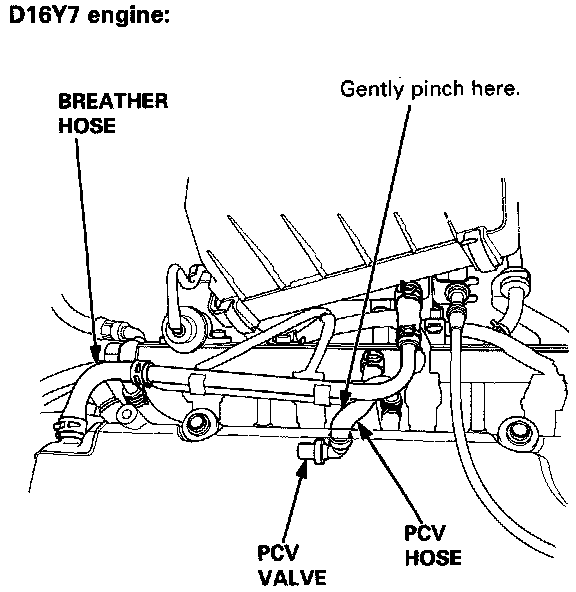 D16Y7 engine:

BREATHER HOSE

Gently pinch here.

PCV VALVE

PCV HOSE