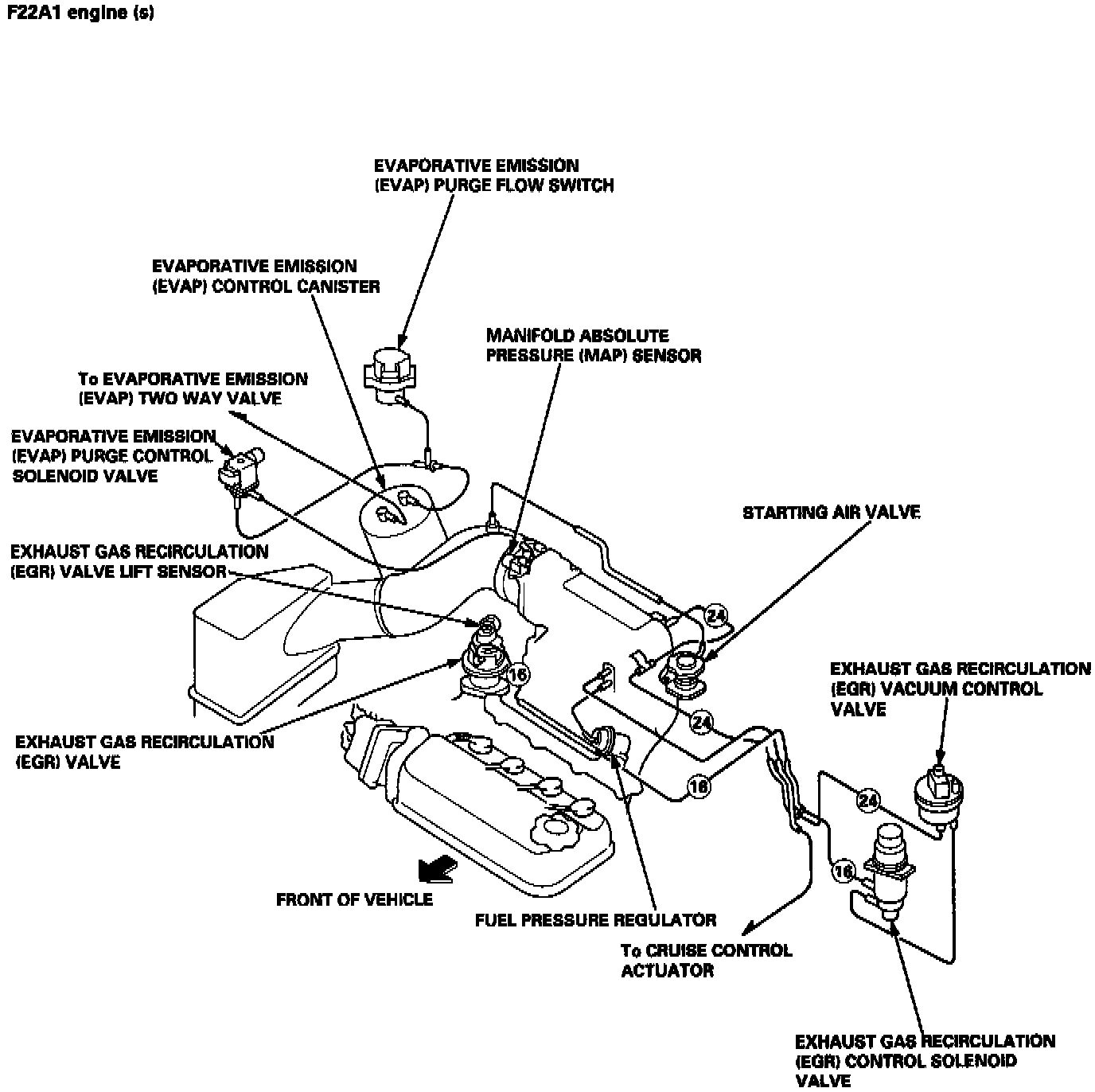 F22A1 engine (s)

EVAPORATIVE EMISSION (EVAP) PURGE FLOW SWITCH

EVAPORATIVE EMISSION (EVAP) CONTROL CANISTER

MANIFOLD ABSOLUTE PRESSURE (MAP) SENSOR

To EVAPORATIVE EMISSION (EVAP) TWO WAY VALVE

EVAPORATIVE EMISSION (EVAP) PURGE CONTROL SOLENOID VALVE

STARTING AIR VALVE

EXHAUST GAS RECIRCULATION (EGR) VALVE LIFT SENSOR

24

16

EXHAUST GAS RECIRCULATION (EGR) VACUUM CONTROL VALVE

24

EXHAUST GAS RECIRCULATION (EGR) VALVE

16

24

16

FRONT OF VEHICLE

FUEL PRESSURE REGULATOR

To CRUISE CONTROL ACTUATOR

EXHAUST GAS RECIRCULATION (EGR) CONTROL SOLENOID VALVE