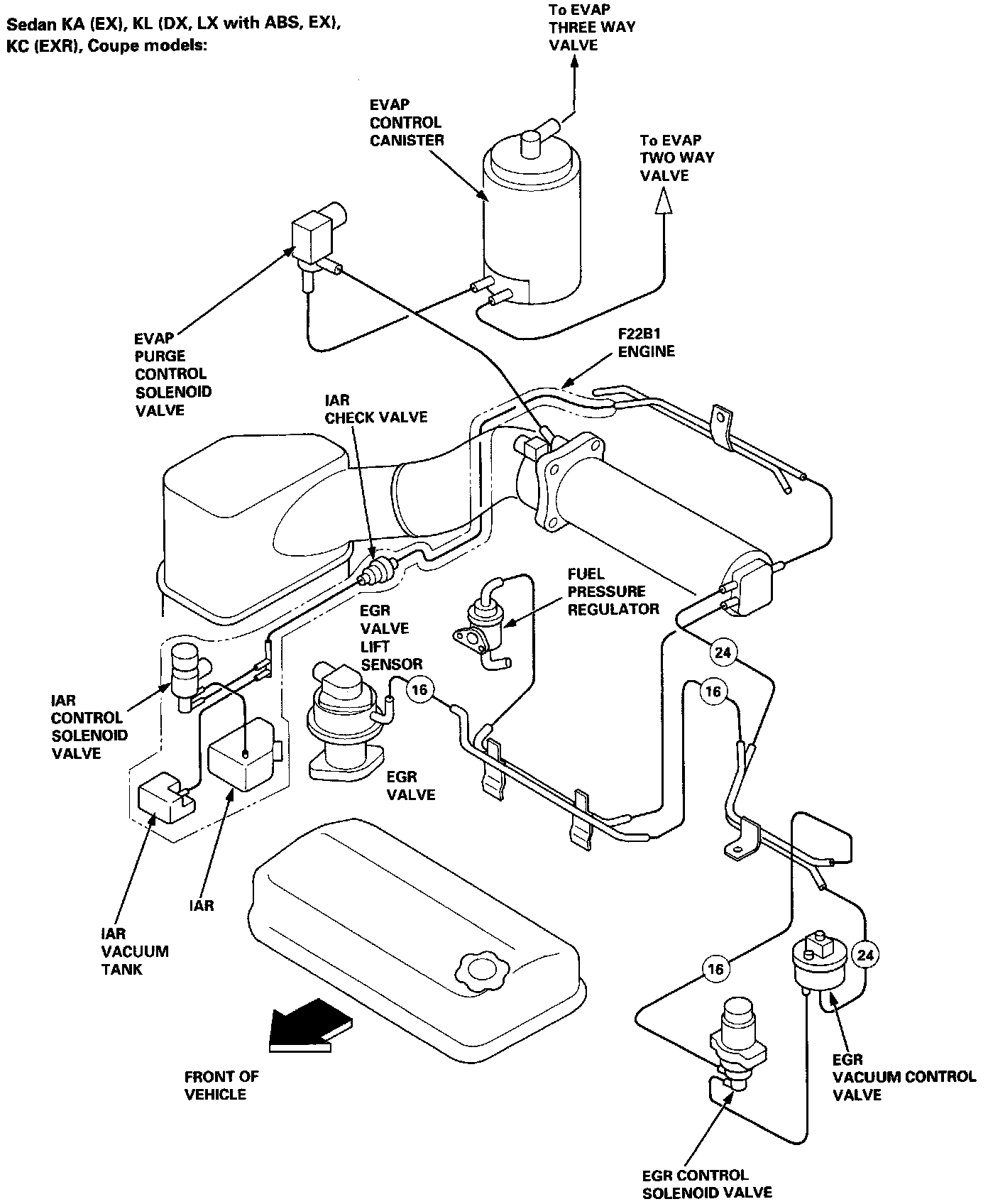 Sedan KA (EX), KL (DX, LX with ABS, EX), KC (EXR), Coupe models:

To EVAP THREE WAY VALVE

EVAP CONTROL CANISTER

To EVAP TWO WAY VALVE

EVAP PURGE CONTROL SOLENOID VALVE

F22B1 ENGINE

IAR CHECK VALVE

FUEL PRESSURE REGULATOR

EGR VALVE LIFT SENSOR

24

16

16

IAR CONTROL SOLENOID VALVE

EGR VALVE

IAR

IAR VACUUM TANK

16

24

FRONT OF VEHICLE

EGR VACUUM CONTROL VALVE

EGR CONTROL SOLENOID VALVE