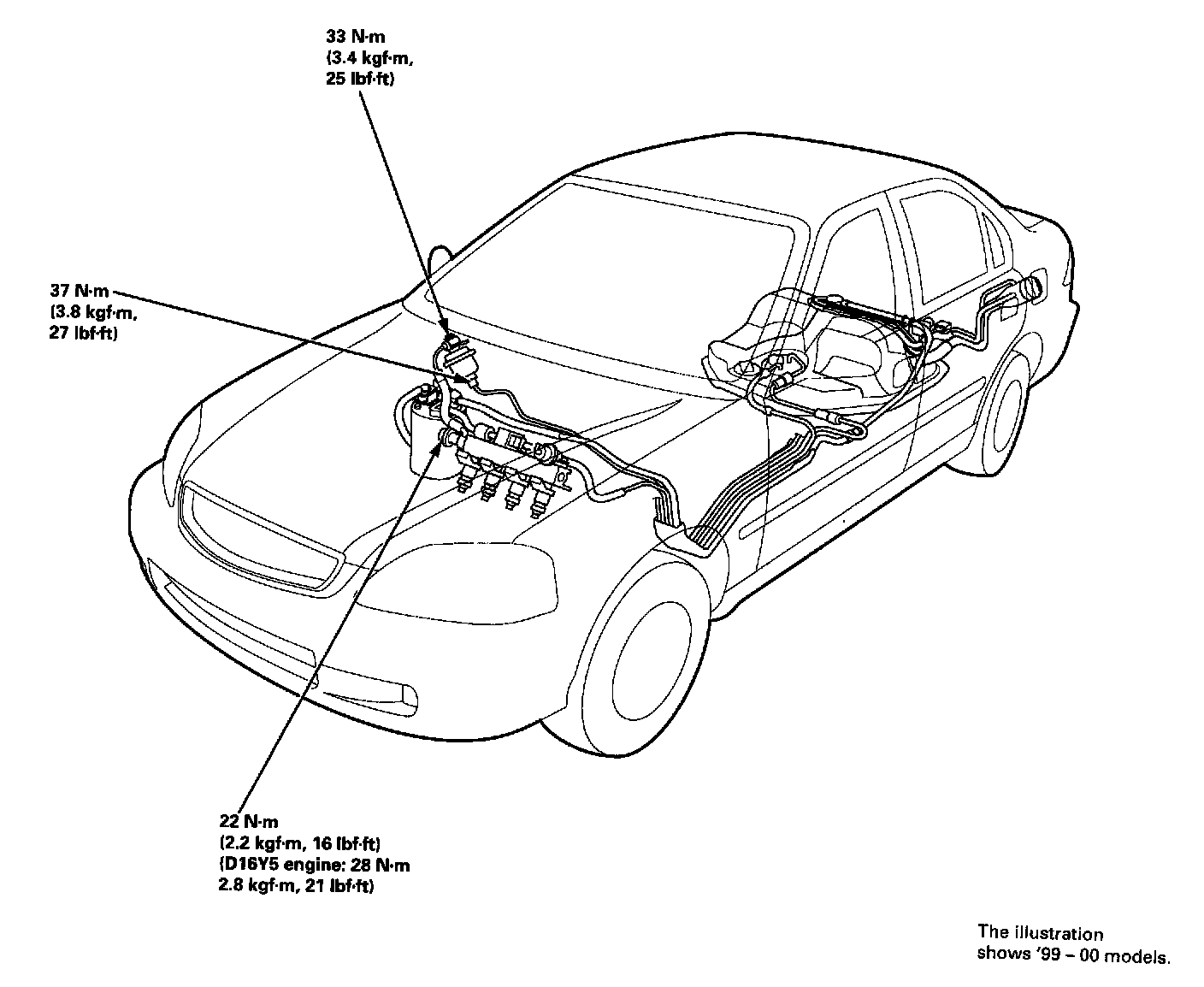 33 N·m
(3.4 kgf·m,
25 lbf·ft)

37 N·m
(3.8 kgf·m,
27 lbf·ft)

22 N·m
(2.2 kgf·m, 16 lbf·ft)
(D16Y5 engine: 28 N·m
2.8 kgf·m, 21 lbf·ft)

The illustration
shows '99 – 00 models.