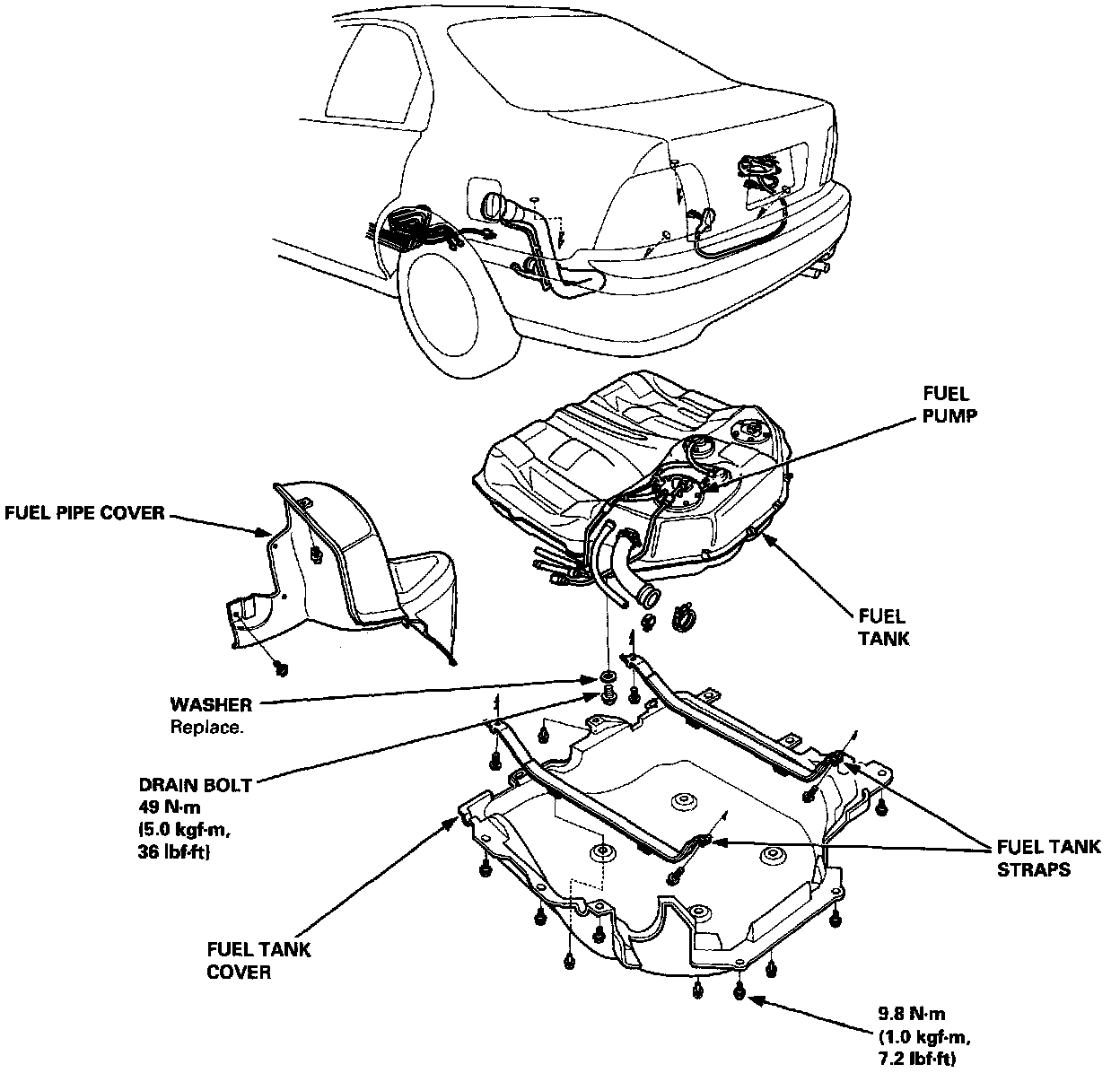 FUEL PUMP

FUEL PIPE COVER

FUEL TANK

WASHER
Replace.

DRAIN BOLT
49 N·m
(5.0 kgf·m,
36 lbf·ft)

FUEL TANK STRAPS

FUEL TANK COVER

9.8 N·m
(1.0 kgf·m,
7.2 lbf·ft)