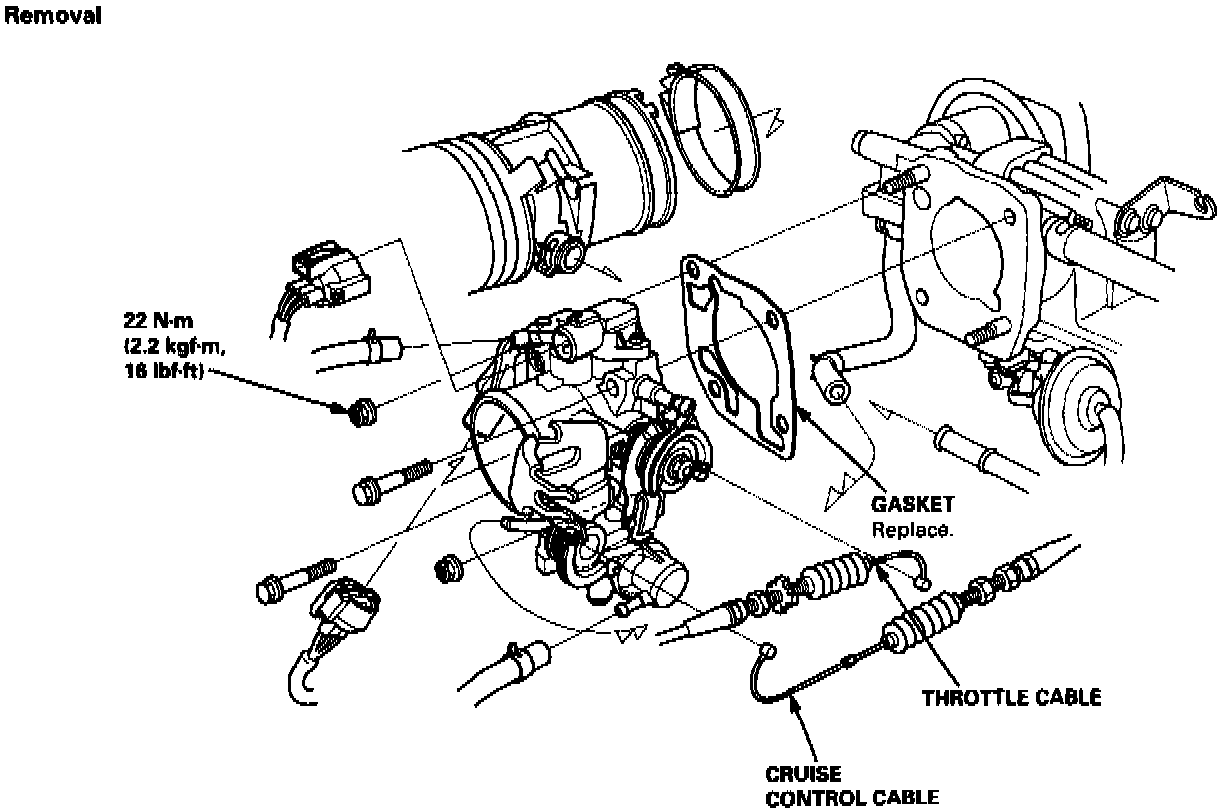 Removal

22 N·m
(2.2 kgf·m,
16 lbf·ft)

GASKET
Replace.

THROTTLE CABLE

CRUISE
CONTROL CABLE