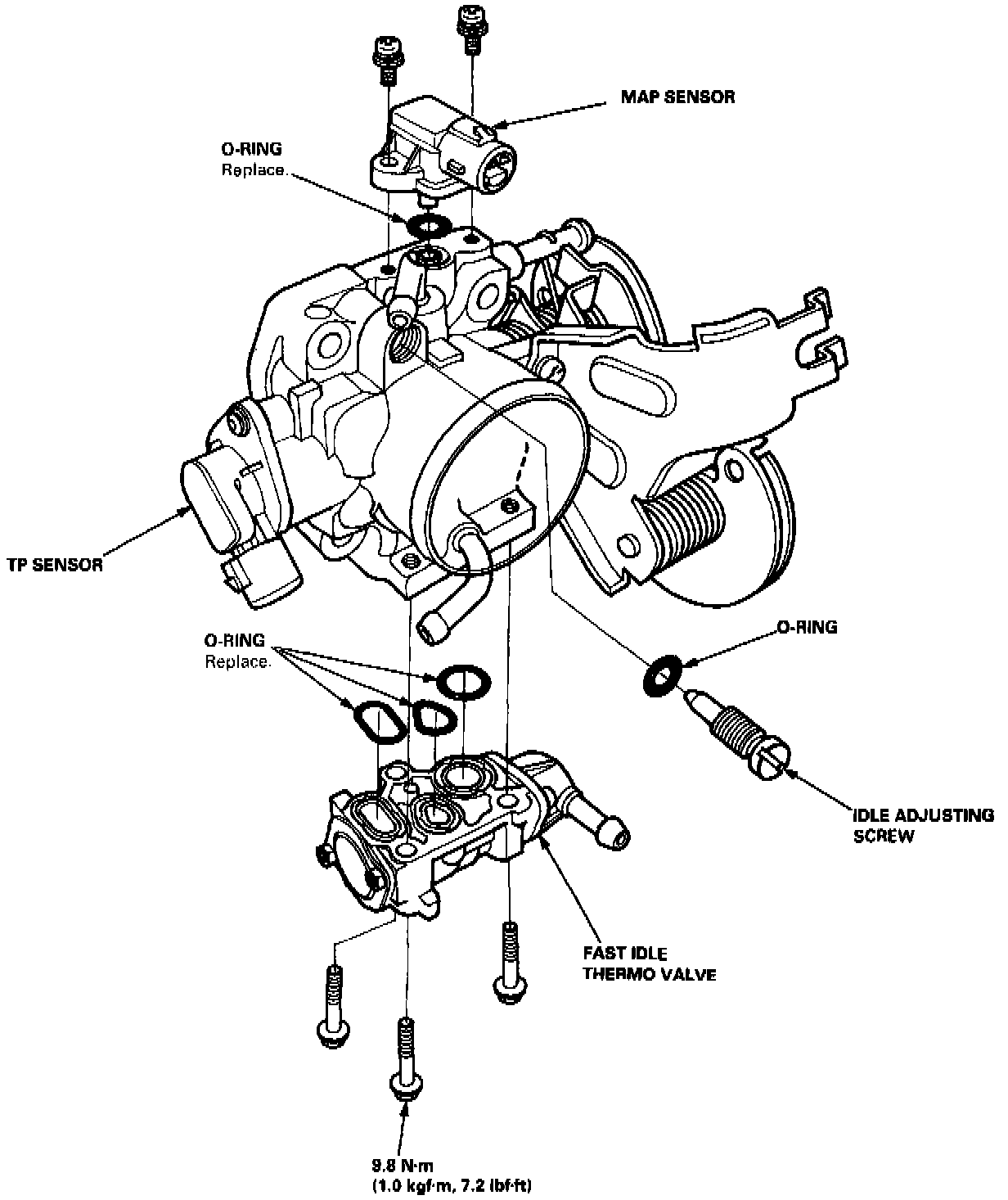 MAP SENSOR

O-RING
Replace.

TP SENSOR

O-RING
Replace.

O-RING

IDLE ADJUSTING SCREW

FAST IDLE THERMO VALVE

9.8 N·m
(1.0 kgf·m, 7.2 lbf·ft)