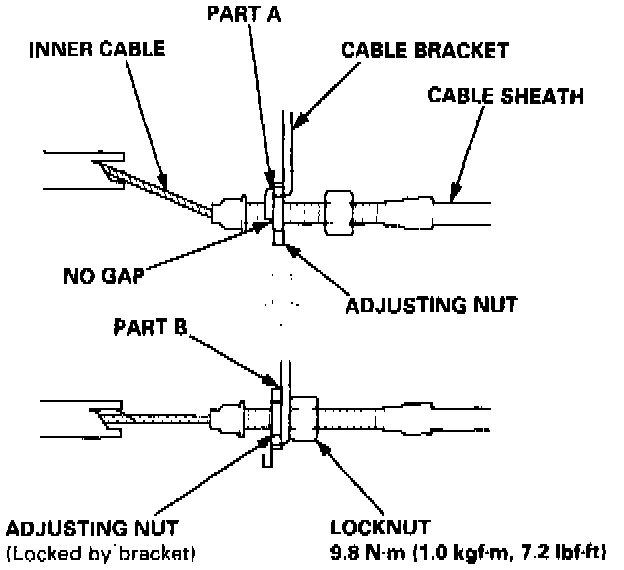 PART A
INNER CABLE
CABLE BRACKET
CABLE SHEATH
NO GAP
ADJUSTING NUT
PART B
ADJUSTING NUT
(Locked by bracket)
LOCKNUT
9.8 N·m (1.0 kgf·m, 7.2 lbf·ft)