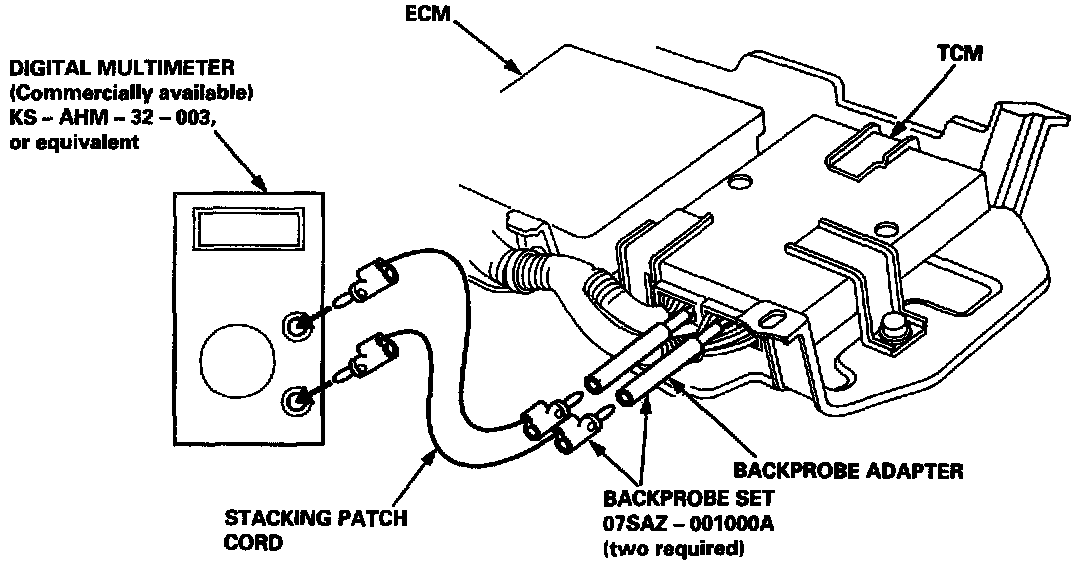 ECM

TCM

DIGITAL MULTIMETER
(Commercially available)
KS – AHM – 32 – 003,
or equivalent

BACKPROBE ADAPTER

BACKPROBE SET
07SAZ – 001000A
(two required)

STACKING PATCH
CORD