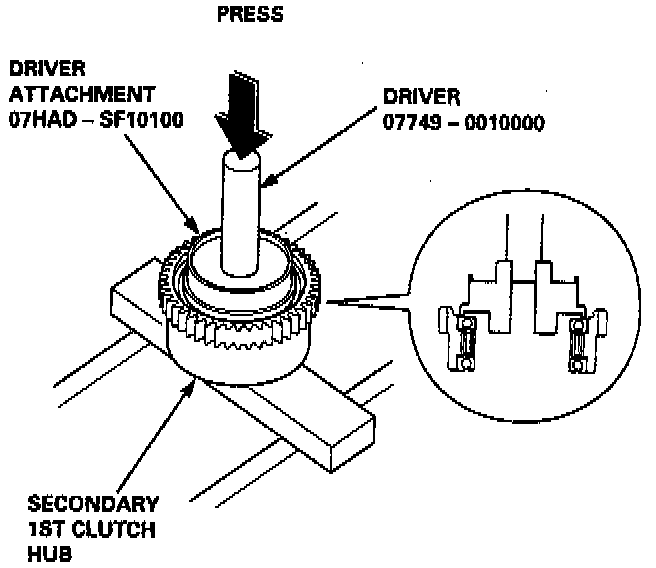 PRESS

DRIVER ATTACHMENT 07HAD – SF10100

DRIVER 07749 – 0010000

SECONDARY 1ST CLUTCH HUB