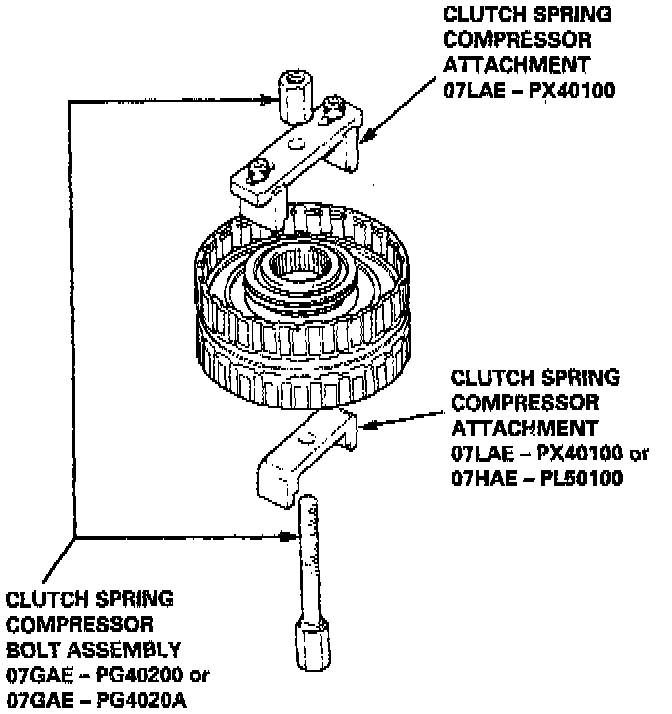 CLUTCH SPRING COMPRESSOR ATTACHMENT 07LAE – PX40100

CLUTCH SPRING COMPRESSOR ATTACHMENT 07LAE – PX40100 or 07HAE – PL50100

CLUTCH SPRING COMPRESSOR BOLT ASSEMBLY 07GAE – PG40200 or 07GAE – PG4020A