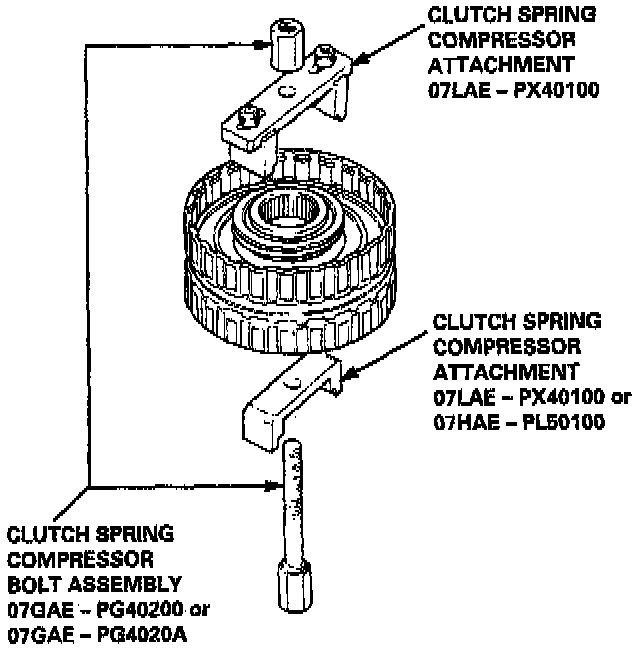 CLUTCH SPRING COMPRESSOR ATTACHMENT 07LAE – PX40100

CLUTCH SPRING COMPRESSOR ATTACHMENT 07LAE – PX40100 or 07HAE – PL50100

CLUTCH SPRING COMPRESSOR BOLT ASSEMBLY 07GAE – PG40200 or 07GAE – PG4020A