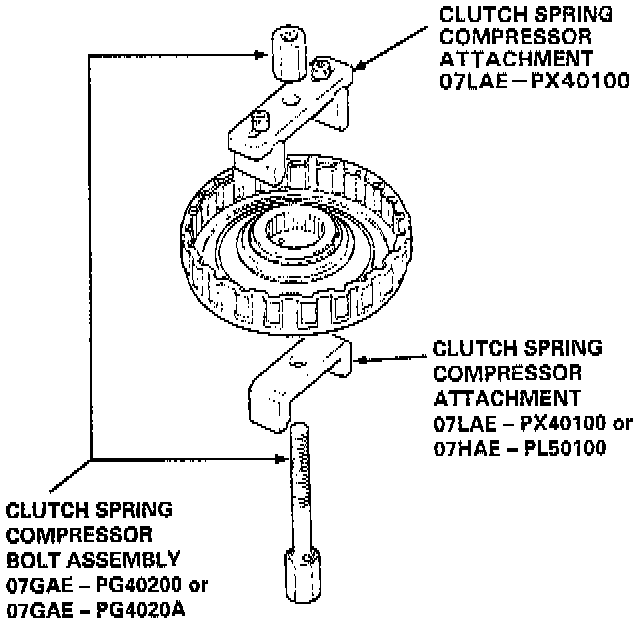 CLUTCH SPRING
COMPRESSOR
ATTACHMENT
07LAE – PX40100

CLUTCH SPRING
COMPRESSOR
ATTACHMENT
07LAE – PX40100 or
07HAE – PL50100

CLUTCH SPRING
COMPRESSOR
BOLT ASSEMBLY
07GAE – PG40200 or
07GAE – PG4020A