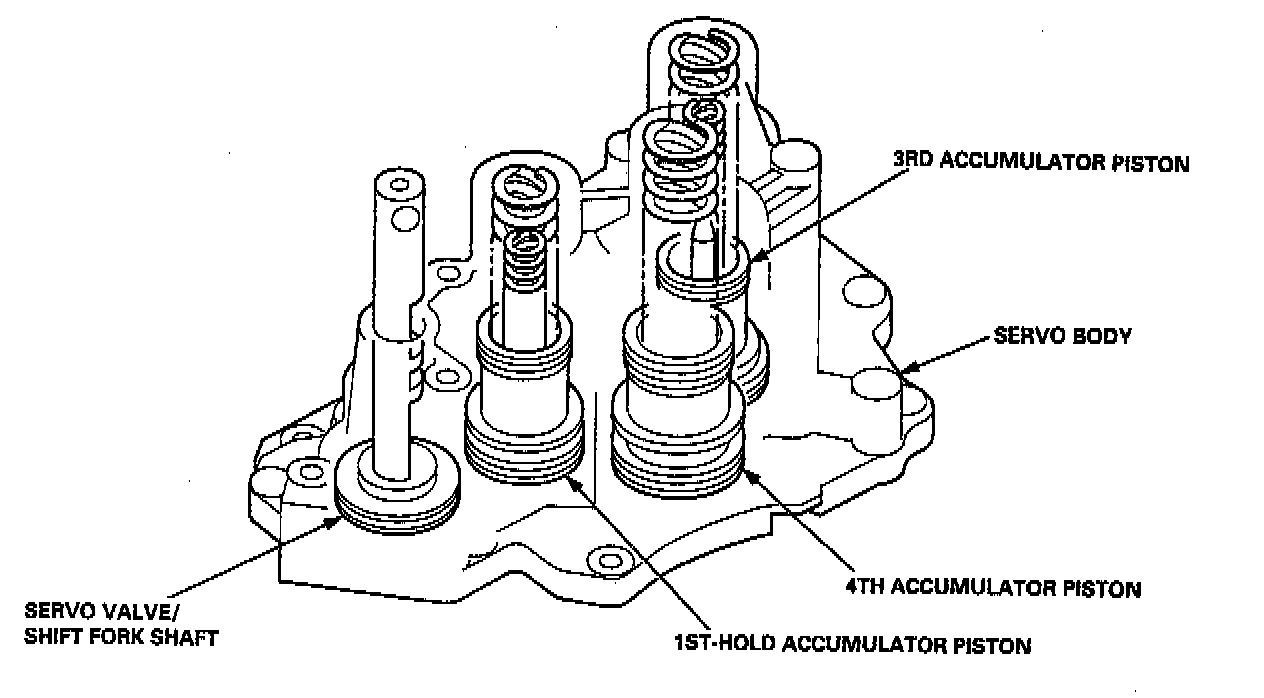 3RD ACCUMULATOR PISTON

SERVO BODY

4TH ACCUMULATOR PISTON

SERVO VALVE/
SHIFT FORK SHAFT

1ST-HOLD ACCUMULATOR PISTON