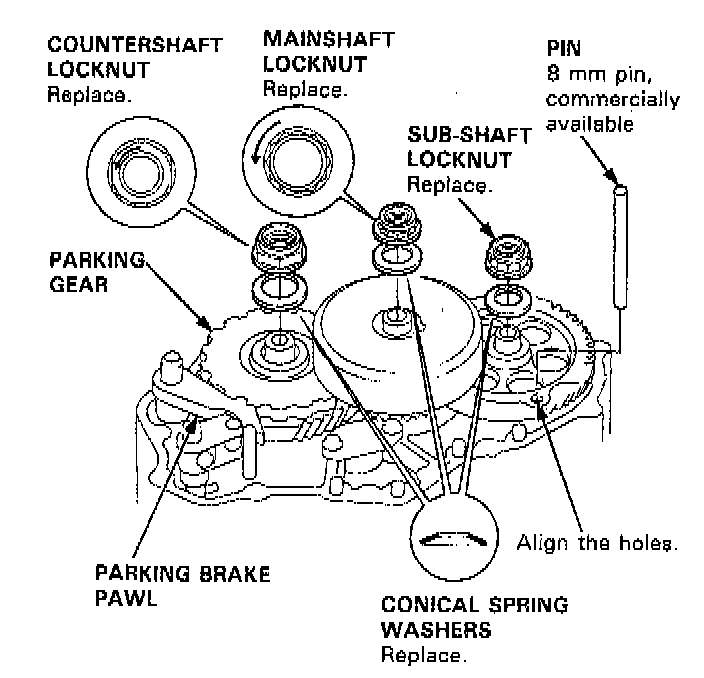 COUNTERSHAFT LOCKNUT
Replace.

MAINSHAFT LOCKNUT
Replace.

PIN
8 mm pin, commercially available

SUB-SHAFT LOCKNUT
Replace.

PARKING GEAR

Align the holes.

PARKING BRAKE PAWL

CONICAL SPRING WASHERS
Replace.