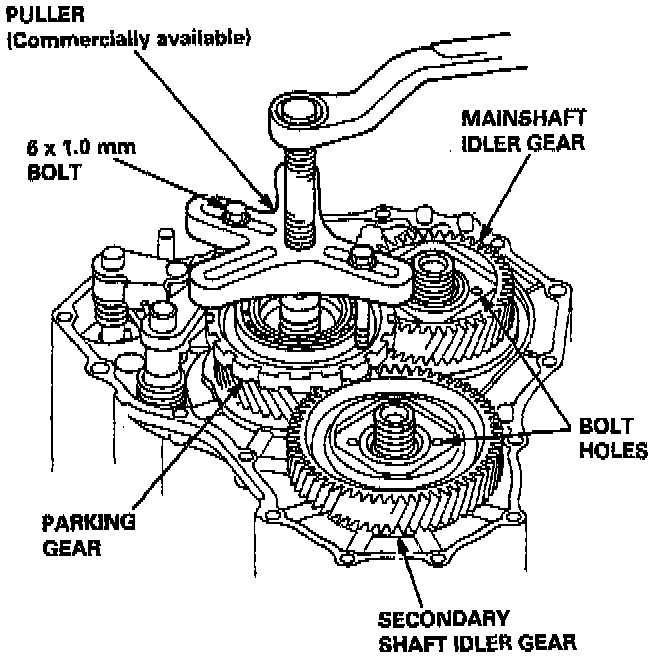 PULLER
(Commercially available)

6 x 1.0 mm
BOLT

MAINSHAFT
IDLER GEAR

BOLT
HOLES

PARKING
GEAR

SECONDARY
SHAFT IDLER GEAR