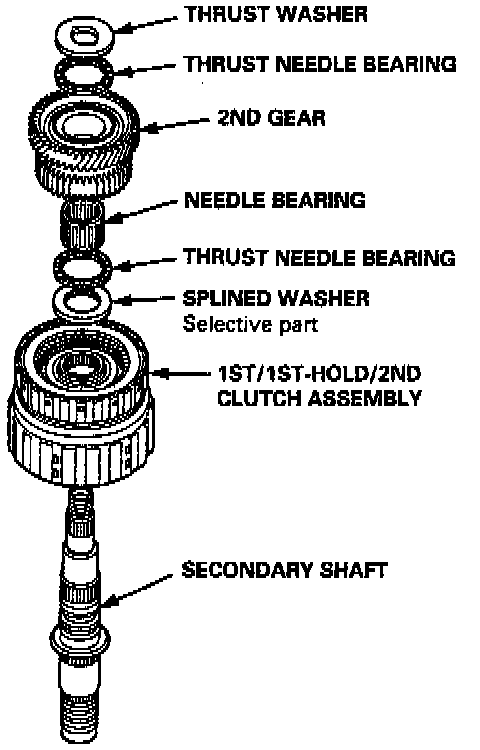 THRUST WASHER

THRUST NEEDLE BEARING

2ND GEAR

NEEDLE BEARING

THRUST NEEDLE BEARING

SPLINED WASHER
Selective part

1ST/1ST-HOLD/2ND CLUTCH ASSEMBLY

SECONDARY SHAFT