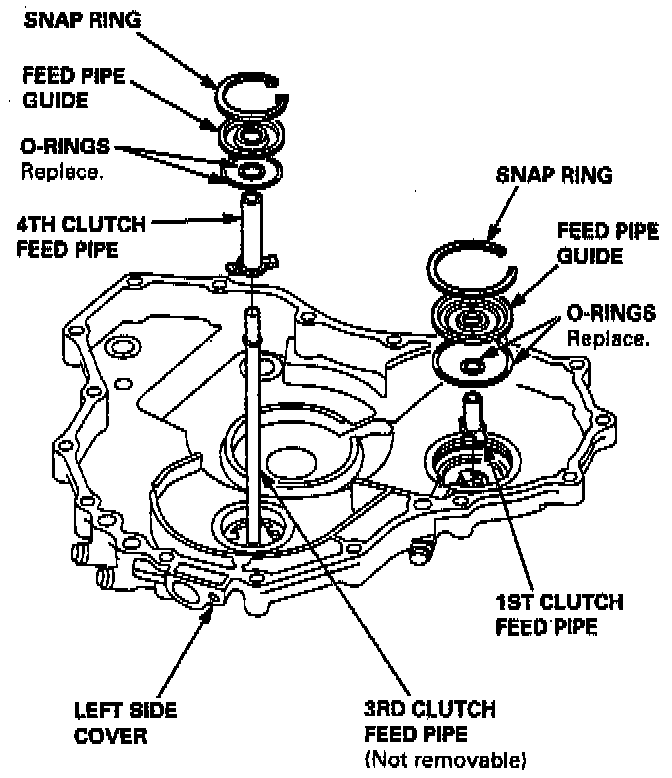 SNAP RING

FEED PIPE GUIDE

O-RINGS
Replace.

4TH CLUTCH FEED PIPE

SNAP RING

FEED PIPE GUIDE

O-RINGS
Replace.

1ST CLUTCH FEED PIPE

LEFT SIDE COVER

3RD CLUTCH FEED PIPE
(Not removable)