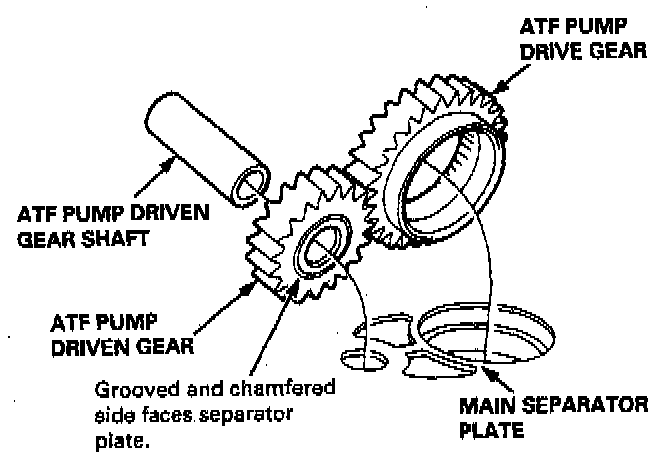 ATF PUMP DRIVE GEAR

ATF PUMP DRIVEN GEAR SHAFT

ATF PUMP DRIVEN GEAR

Grooved and chamfered side faces separator plate.

MAIN SEPARATOR PLATE