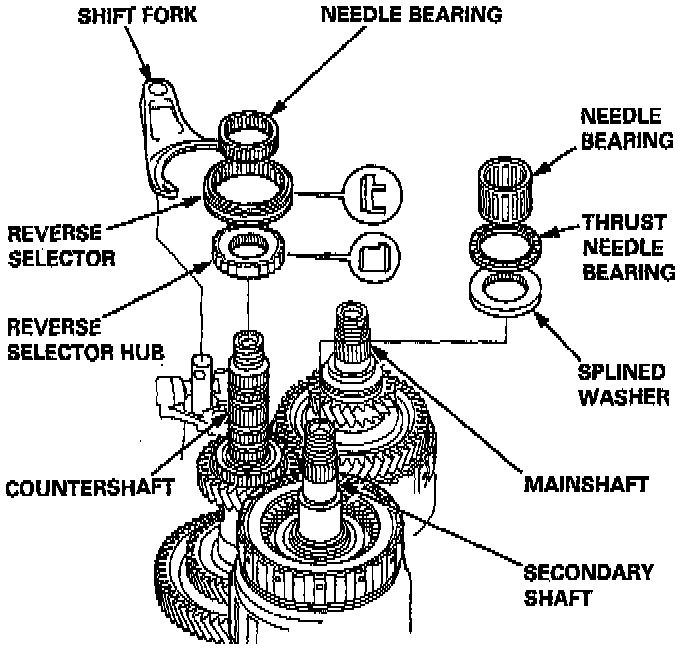 SHIFT FORK

NEEDLE BEARING

NEEDLE BEARING

REVERSE SELECTOR

THRUST NEEDLE BEARING

REVERSE SELECTOR HUB

SPLINED WASHER

COUNTERSHAFT

MAINSHAFT

SECONDARY SHAFT