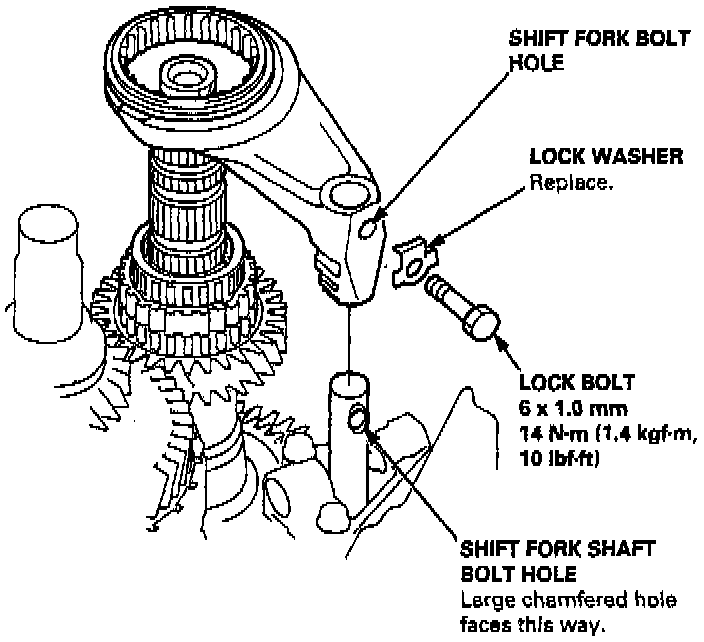 SHIFT FORK BOLT HOLE

LOCK WASHER
Replace.

LOCK BOLT
6 x 1.0 mm
14 N·m (1.4 kgf·m, 10 lbf·ft)

SHIFT FORK SHAFT BOLT HOLE
Large chamfered hole faces this way.